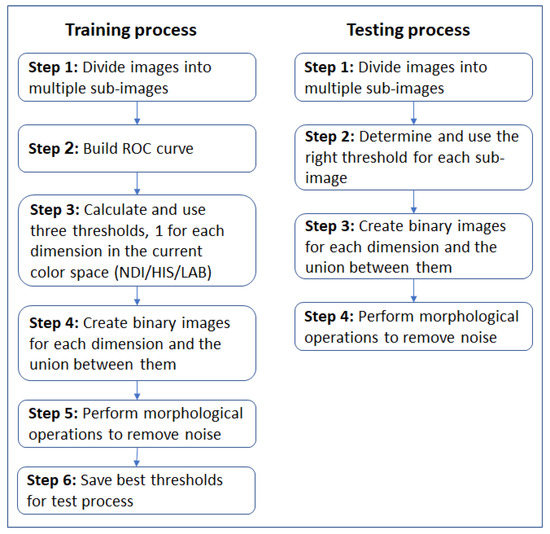 Training process

Step 1: Divide images into multiple sub-images

Step 2: Build ROC curve

Step 3: Calculate and use three thresholds, 1 for each dimension in the current color space (NDI/HIS/LAB)

Step 4: Create binary images for each dimension and the union between them

Step 5: Perform morphological operations to remove noise

Step 6: Save best thresholds for test process

Testing process

Step 1: Divide images into multiple sub-images

Step 2: Determine and use the right threshold for each sub-image

Step 3: Create binary images for each dimension and the union between them

Step 4: Perform morphological operations to remove noise