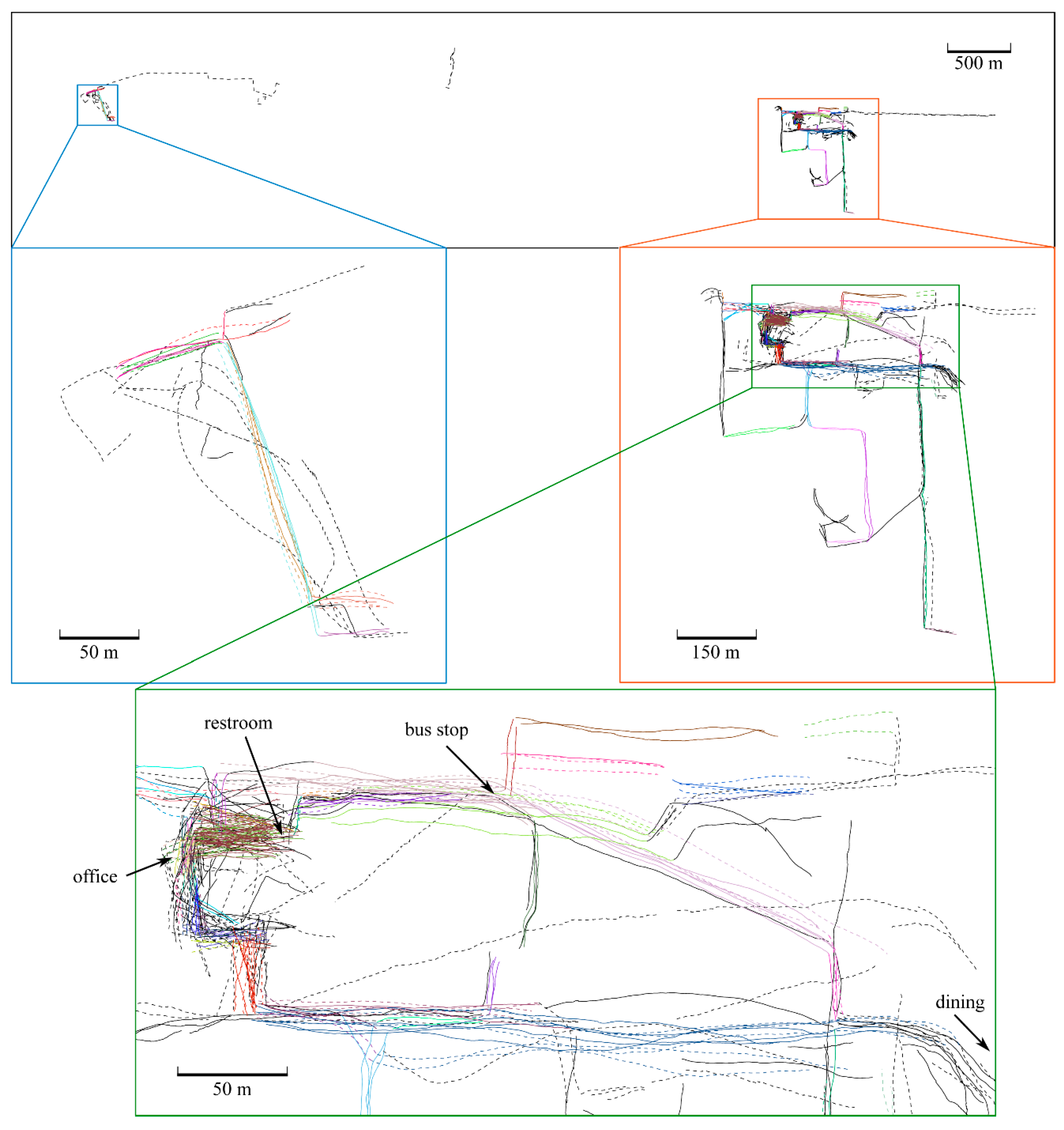 500 m

50 m

150 m

restroom

bus stop

office

dining

50 m