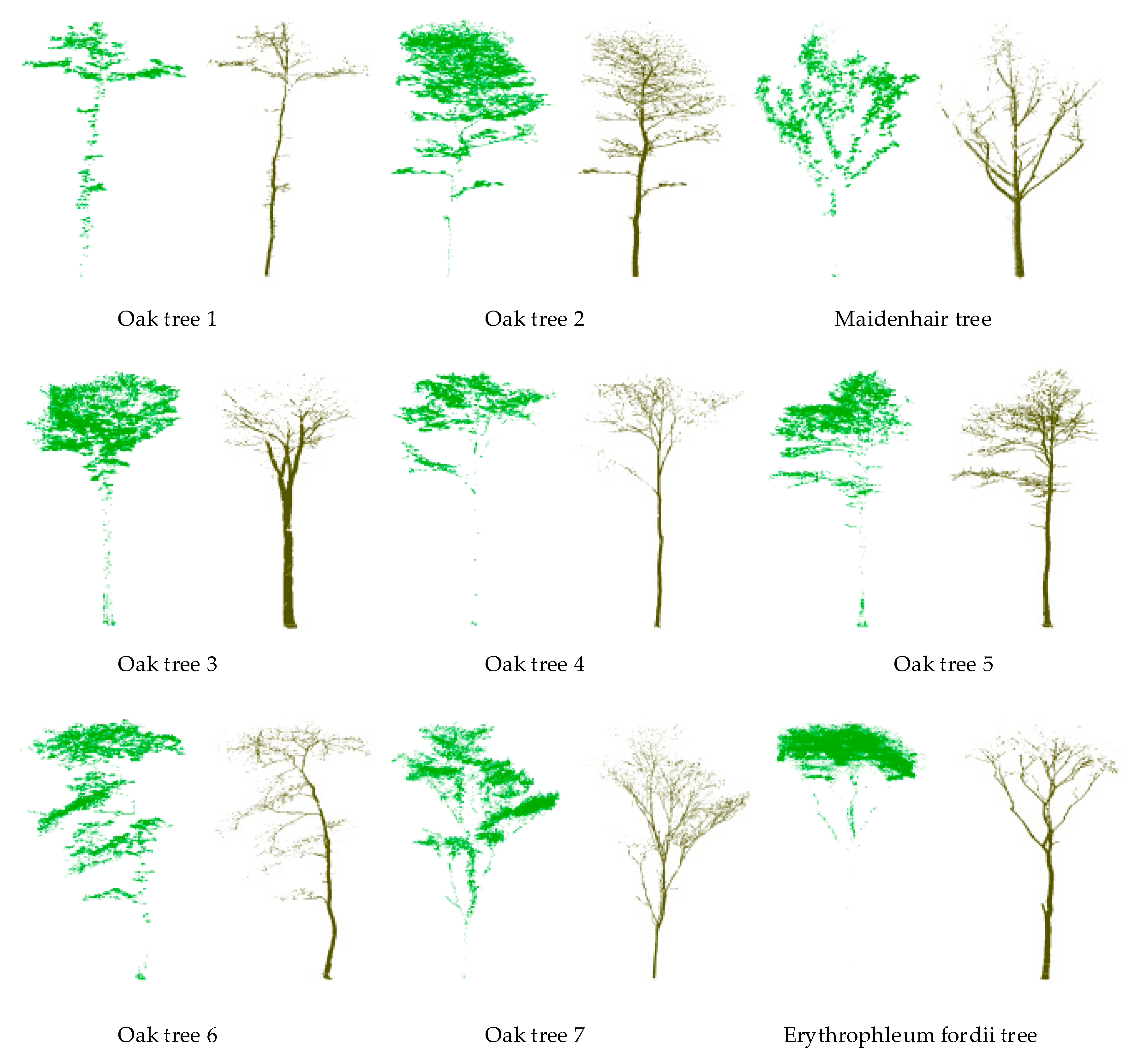 Oak tree 1

Oak tree 2

Maidenhair tree

Oak tree 3

Oak tree 4

Oak tree 5

Oak tree 6

Oak tree 7

Erythrophleum fordii tree