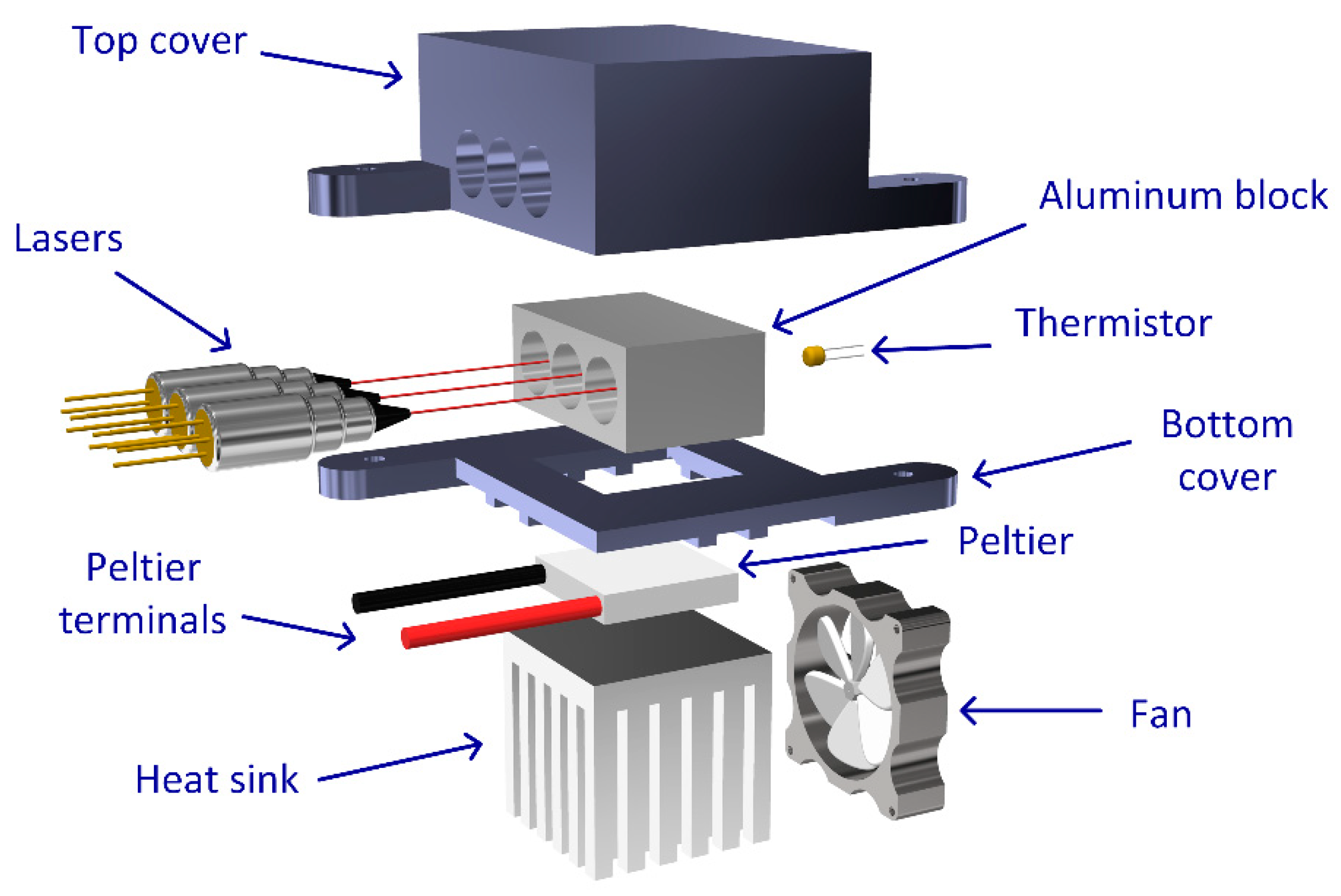 Top cover

Aluminum block

Lasers

Thermistor

Bottom cover

Peltier

Peltier terminals

Fan

Heat sink