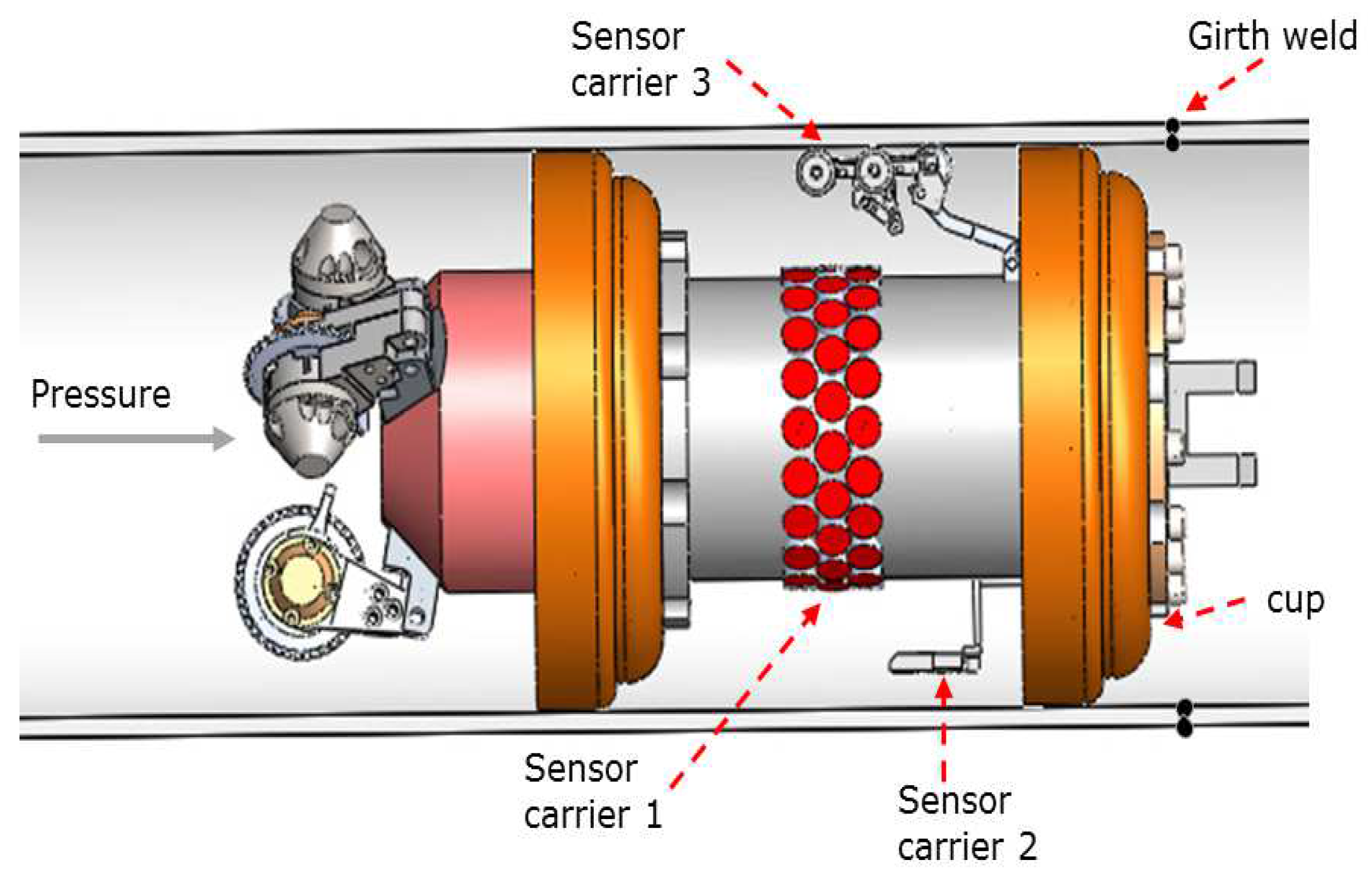 Sensor carrier 3

Girth weld

Pressure

cup

Sensor carrier 1

Sensor carrier 2