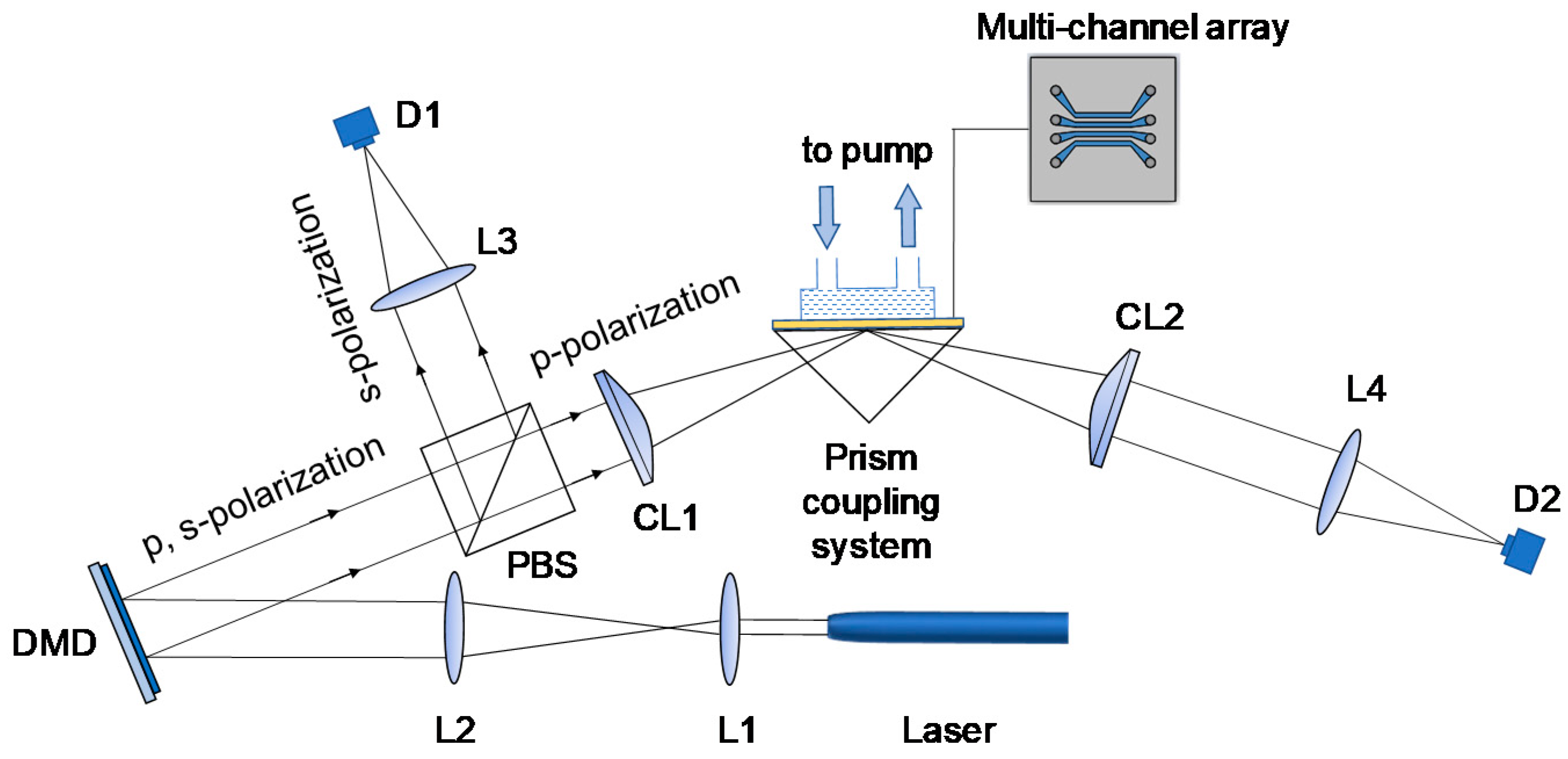 Multi-channel array

D1

to pump

s-polarization

L3

p-polarization

CL2

L4

p, s-polarization

CL1

Prism coupling system

D2

PBS

DMD

L2

L1

Laser