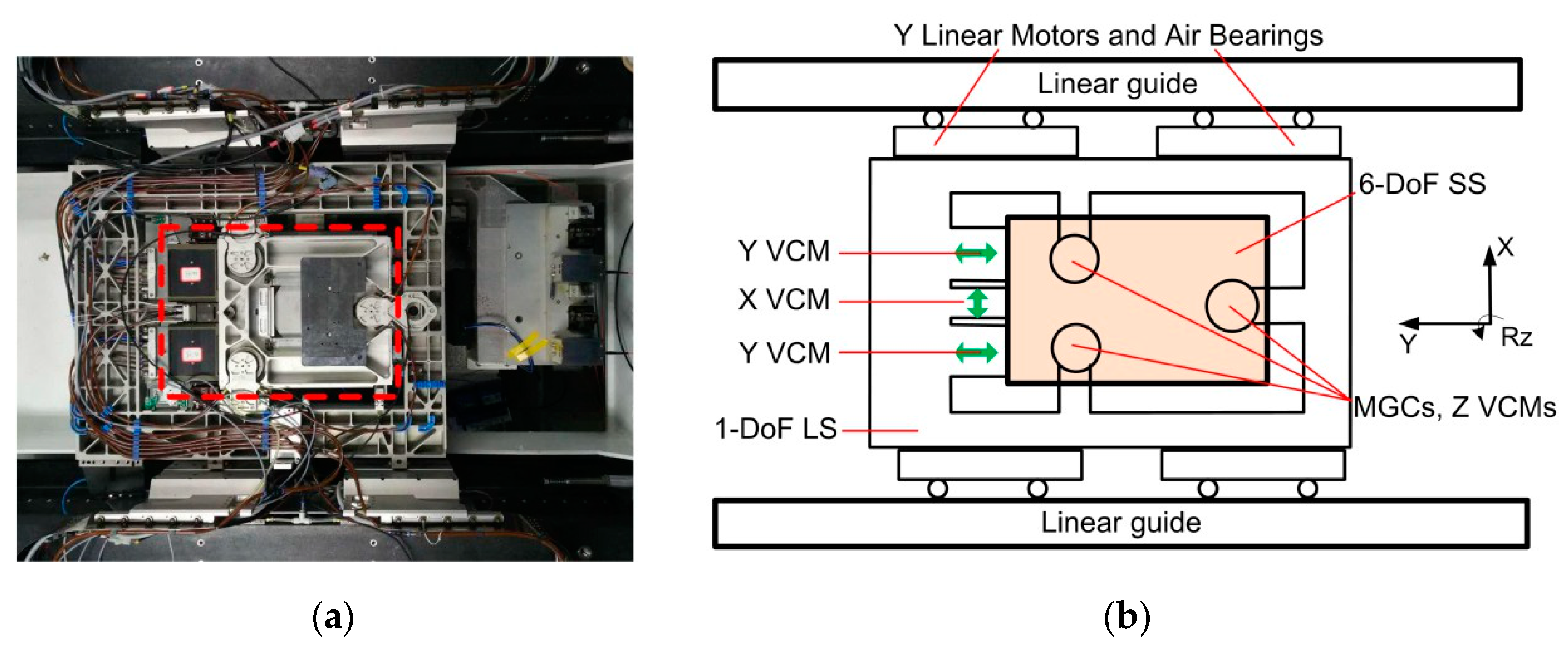 Y Linear Motors and Air Bearings

Linear guide

6-DoF SS

Y VCM

X VCM

Y VCM

X

Y

Rz

MGCs, Z VCMs

1-DoF LS

Linear guide

(a)

(b)