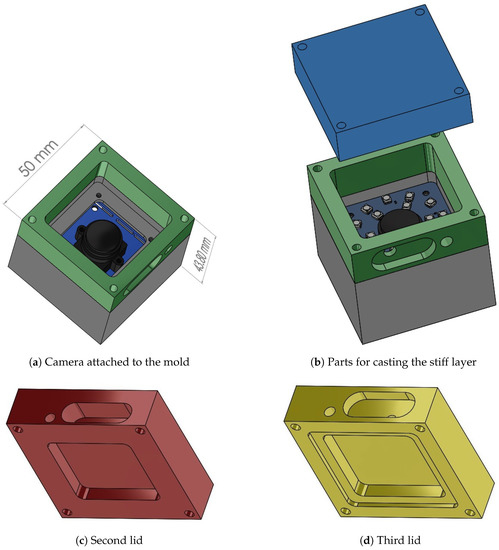 50 mm

43,80 mm

(a) Camera attached to the mold

(b) Parts for casting the stiff layer

(c) Second lid

(d) Third lid