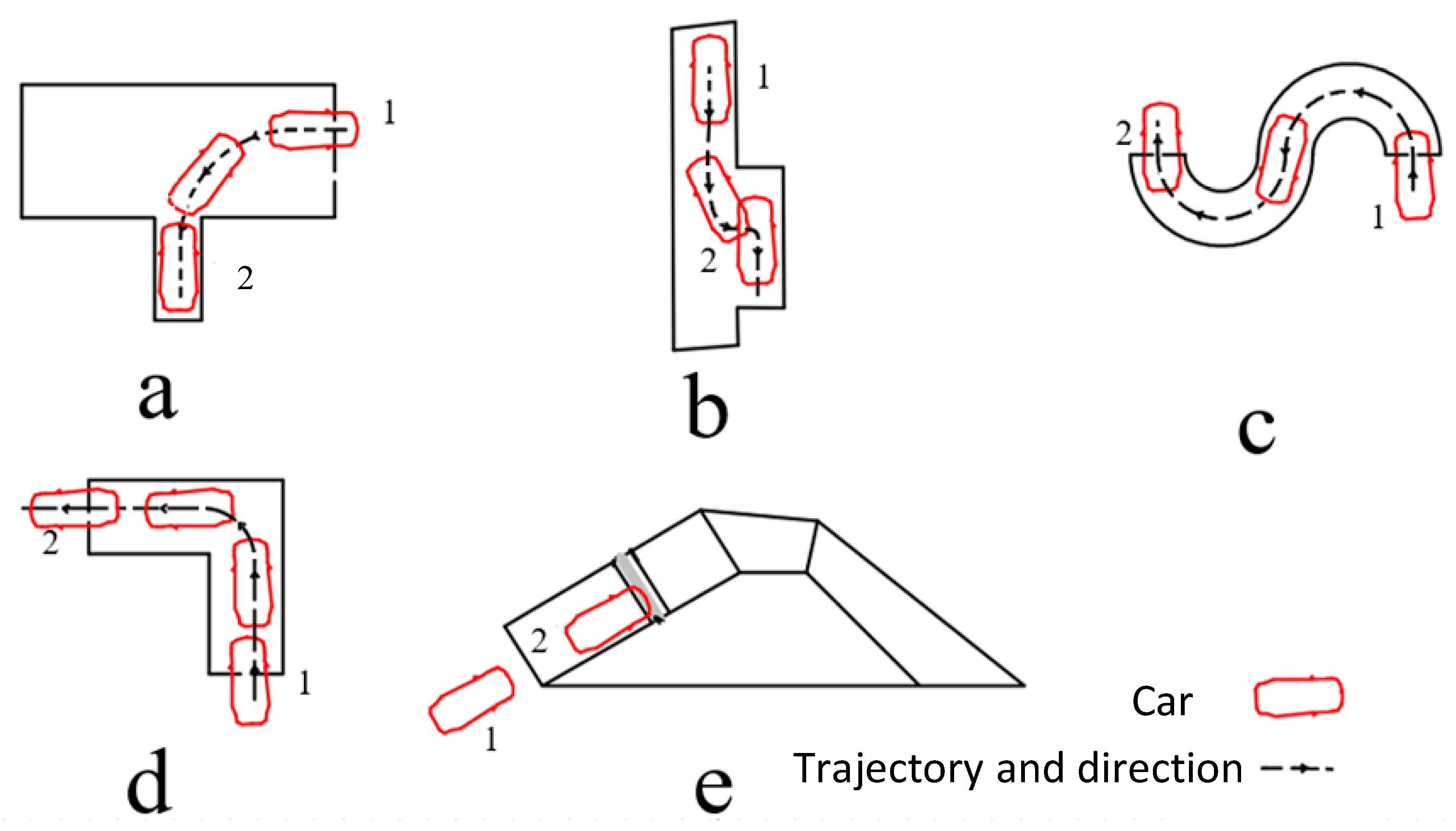 1
2
a

1
2
b

2
1
c

2
1
d

2
1
e

Car
Trajectory and direction