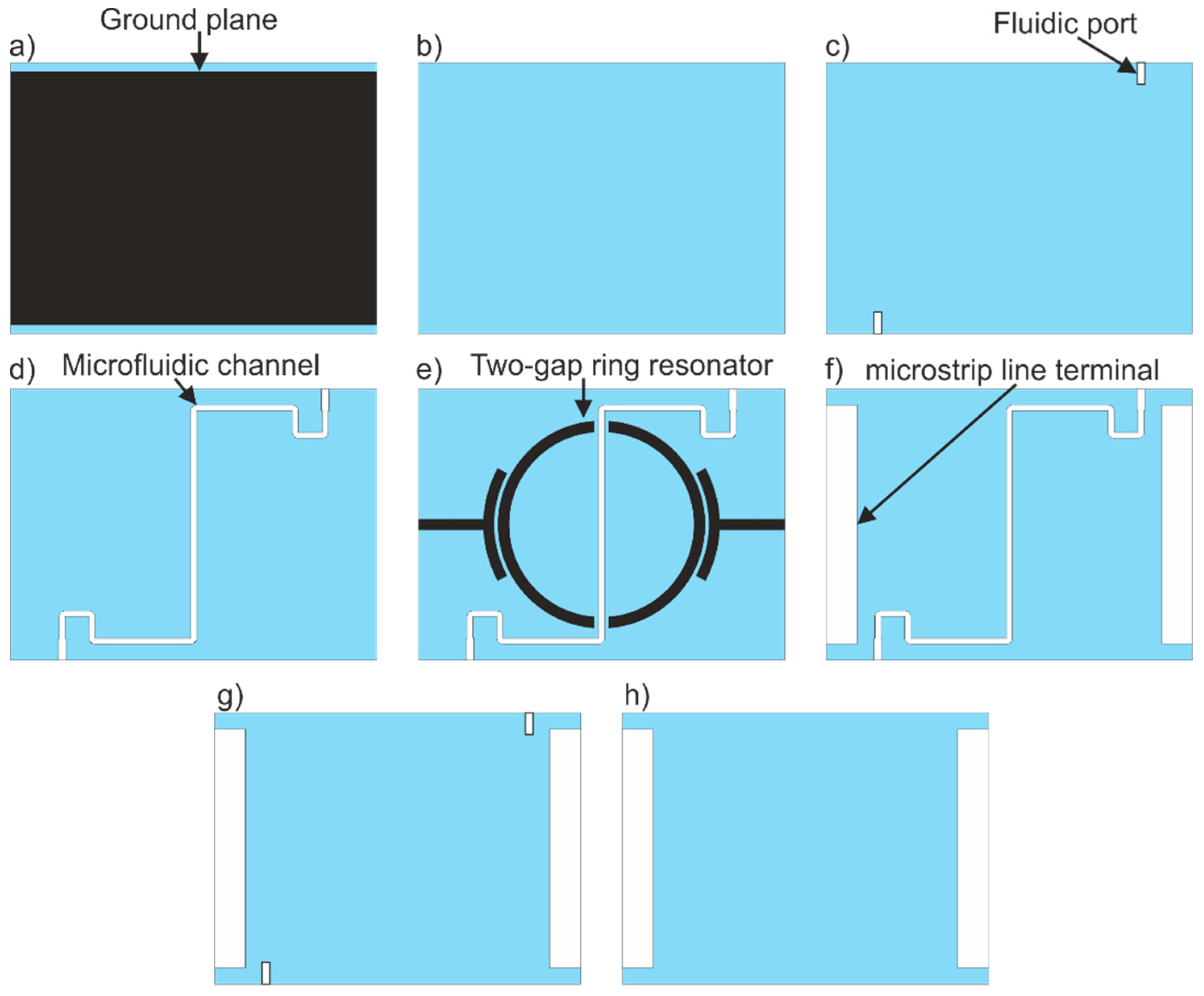 a) Ground plane

b)

c) Fluidic port

d) Microfluidic channel

e) Two-gap ring resonator

f) microstrip line terminal

g)

h)