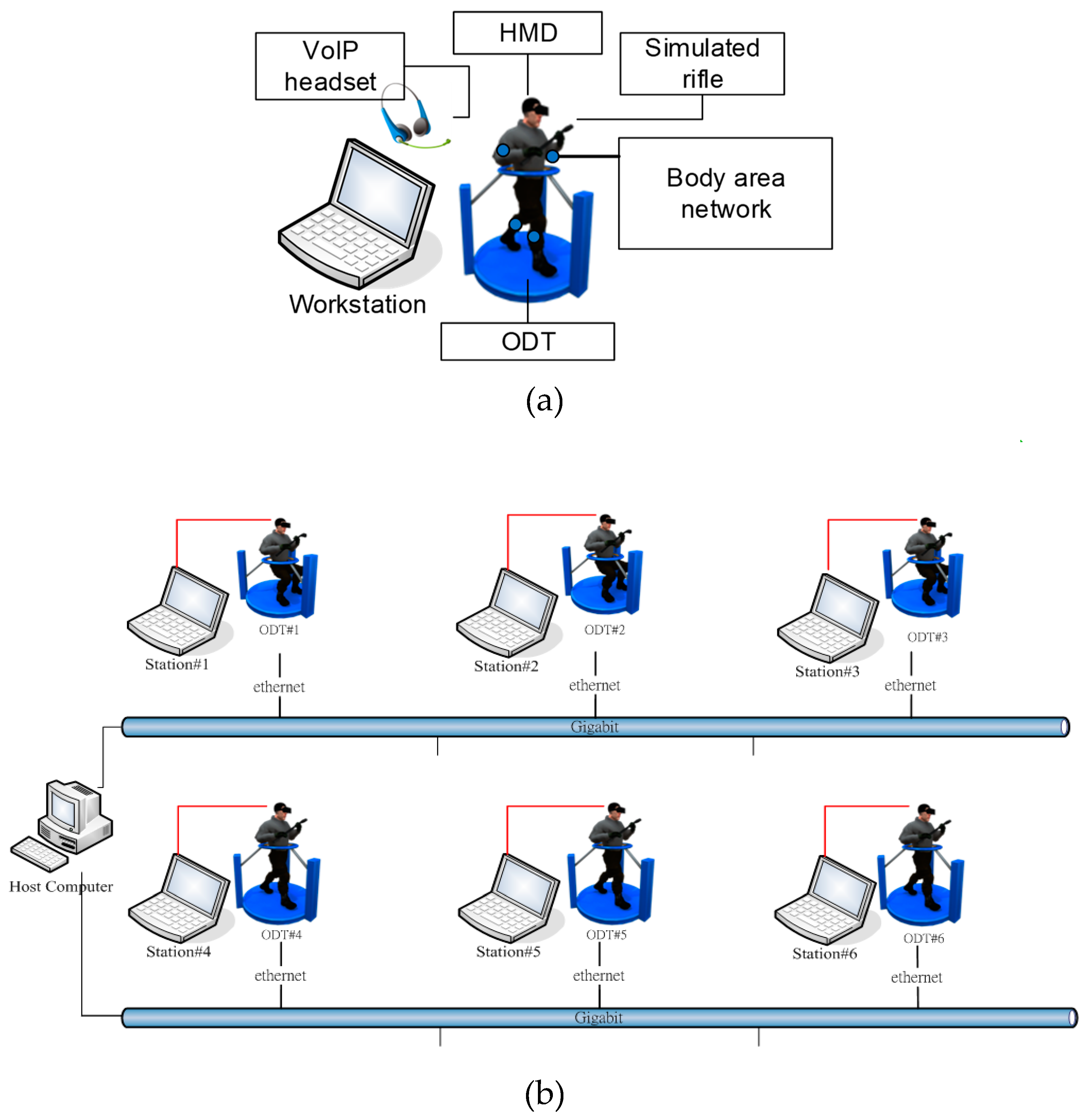 VoIP headset

HMD

Simulated rifle

Body area network

Workstation

ODT

(a)

ODT#1

Station#1

ethernet

ODT#2

Station#2

ethernet

ODT#3

Station#3

ethernet

Gigabit

Host Computer

ODT#4

Station#4

ethernet

ODT#5

Station#5

ethernet

ODT#6

Station#6

ethernet

Gigabit

(b)