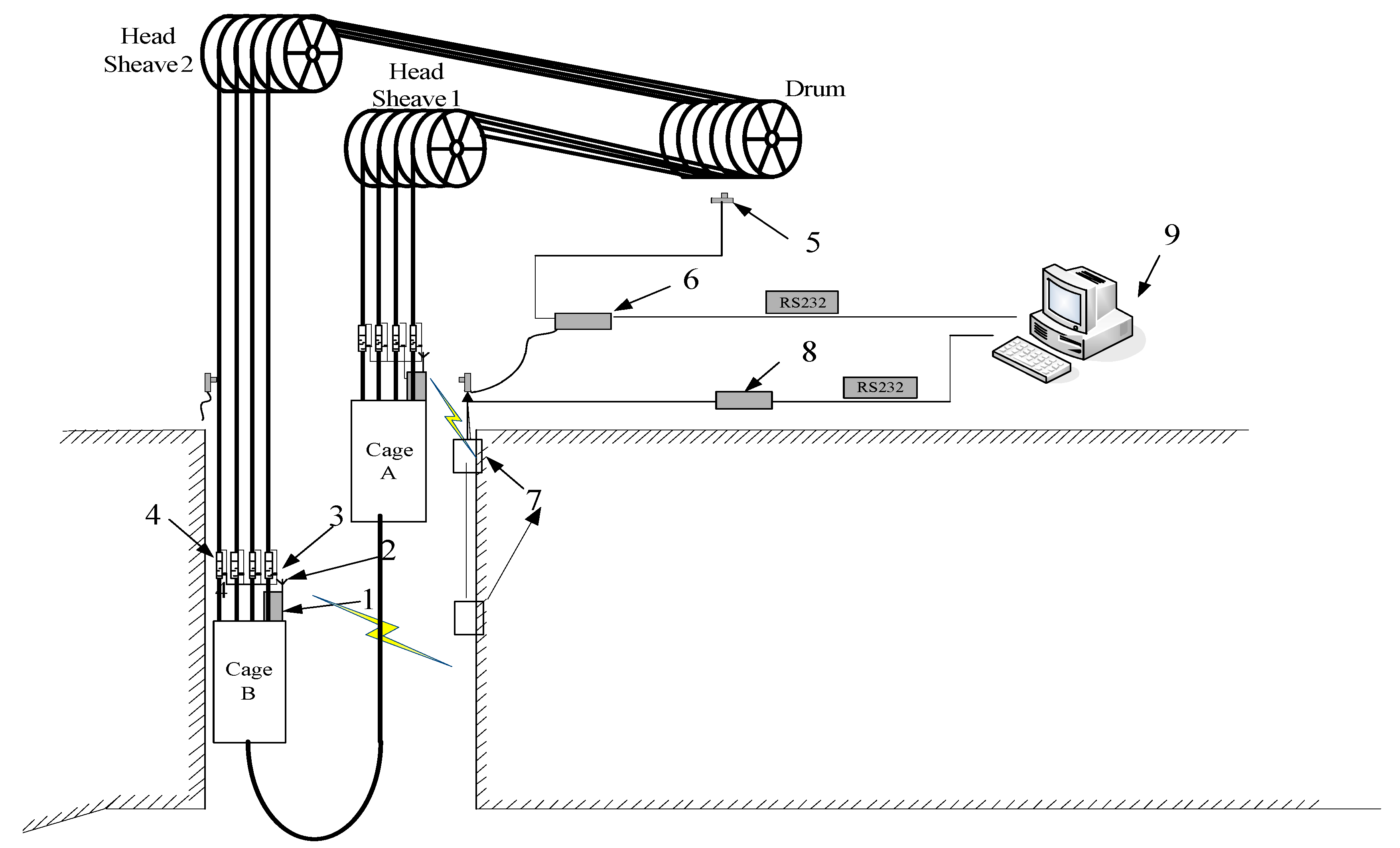 Head Sheave 2

Head Sheave 1

Drum

5

9

6

RS232

8

RS232

Cage A

7

4

3

2

4

1

Cage B