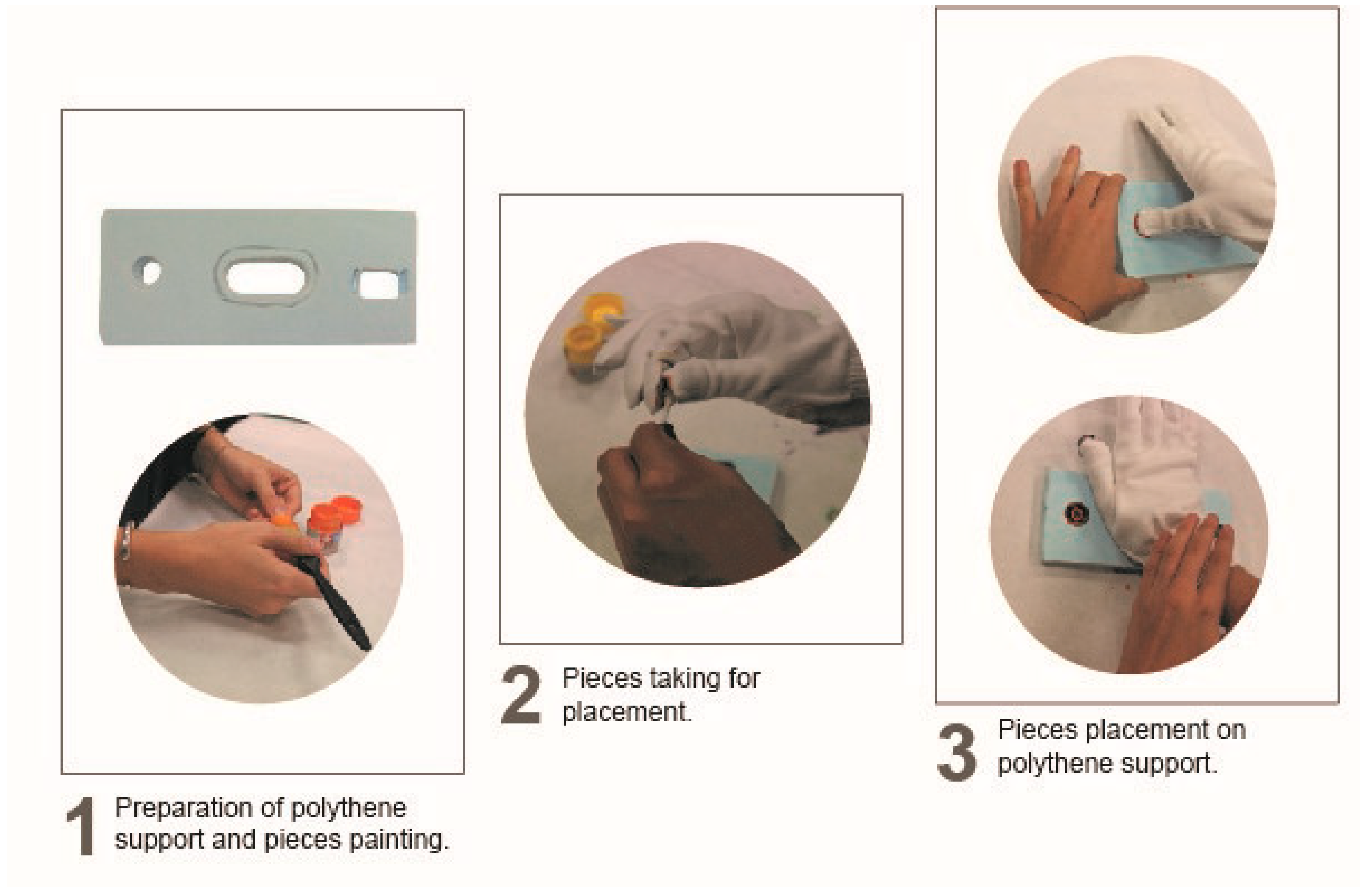 1 Preparation of polythene support and pieces painting.

2 Pieces taking for placement.

3 Pieces placement on polythene support.