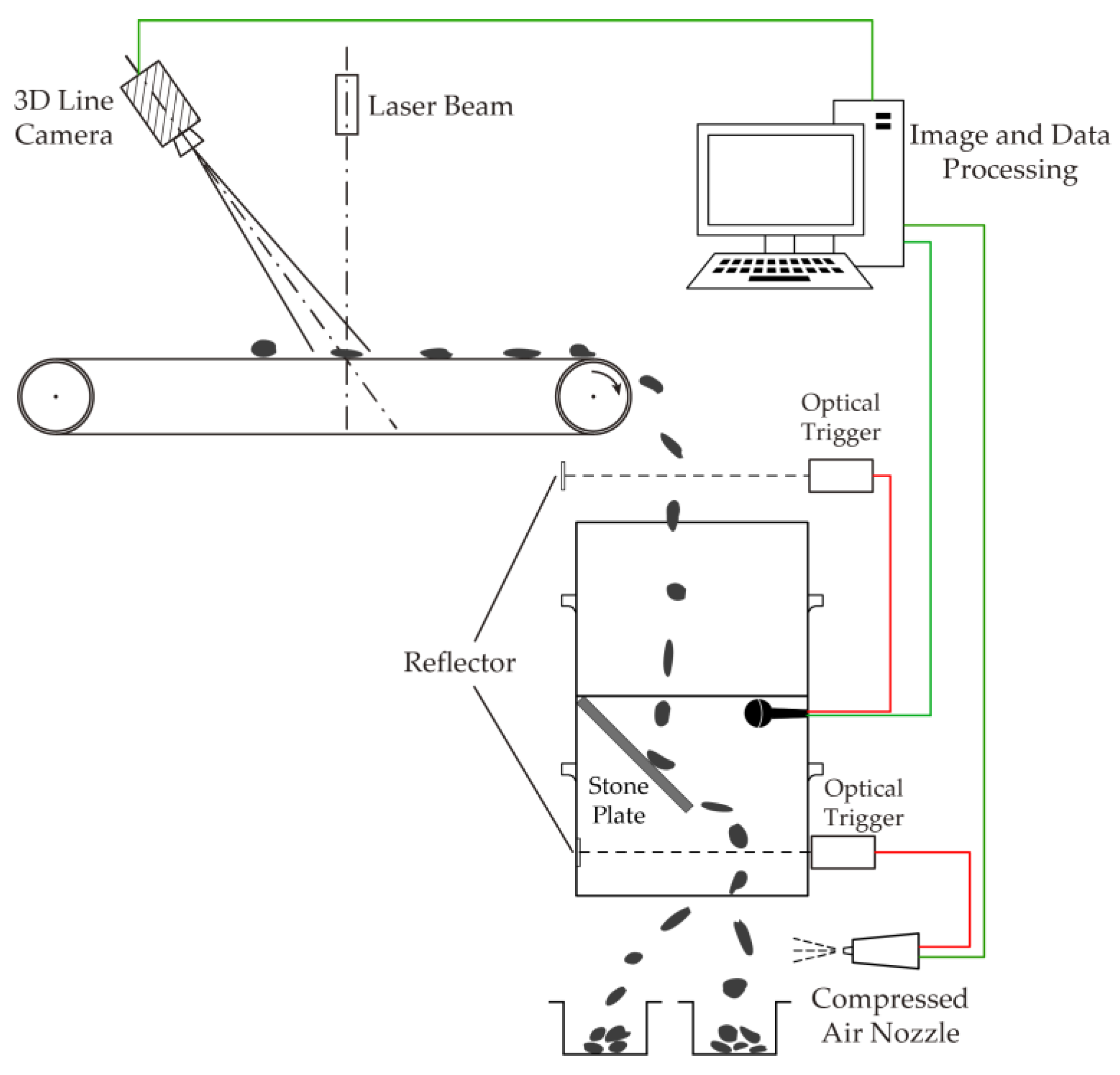 3D Line Camera

Laser Beam

Image and Data Processing

Optical Trigger

Reflector

Stone Plate

Optical Trigger

Compressed Air Nozzle