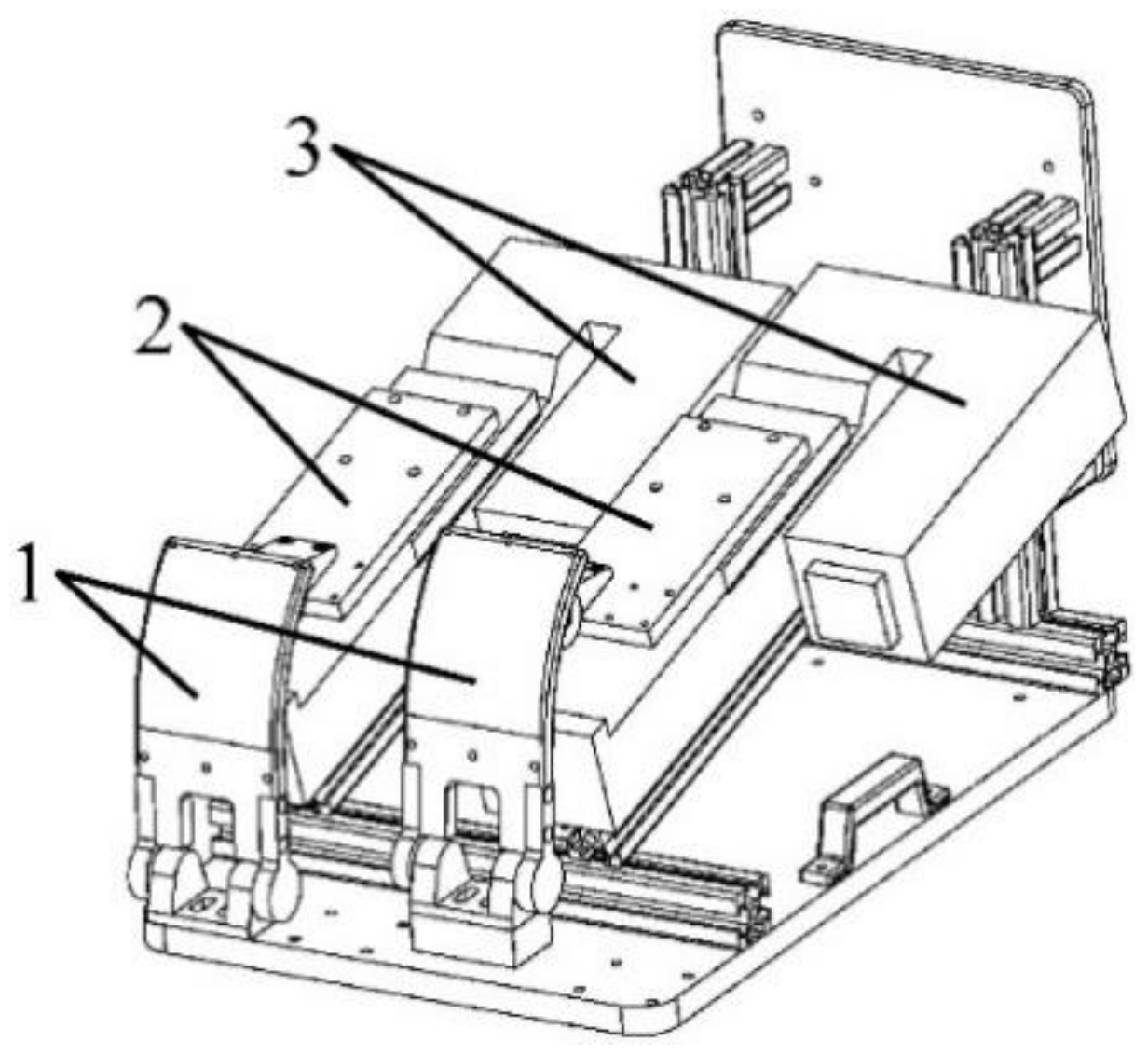 3
2
1