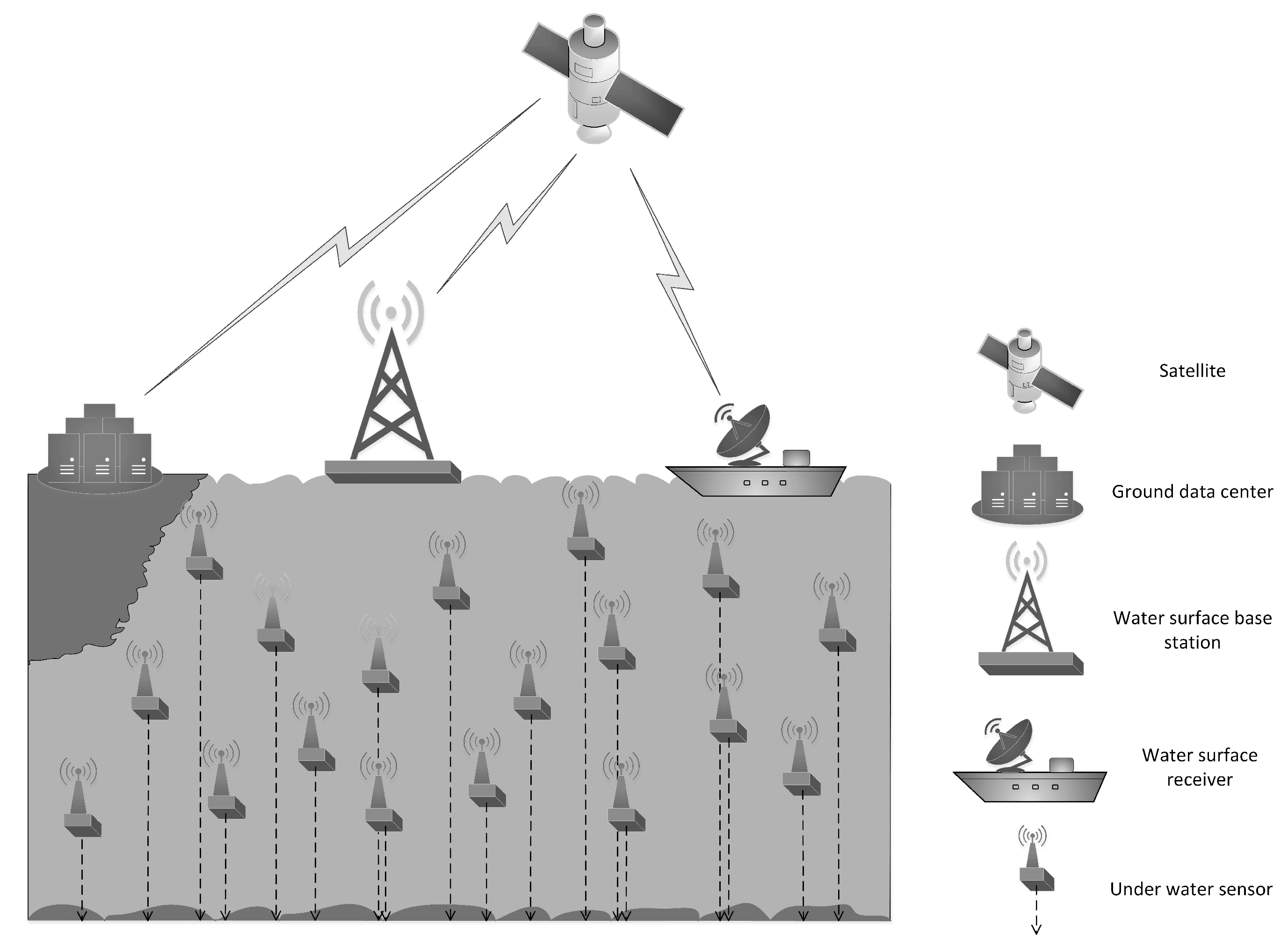 Satellite

Ground data center

Water surface base station

Water surface receiver

Under water sensor