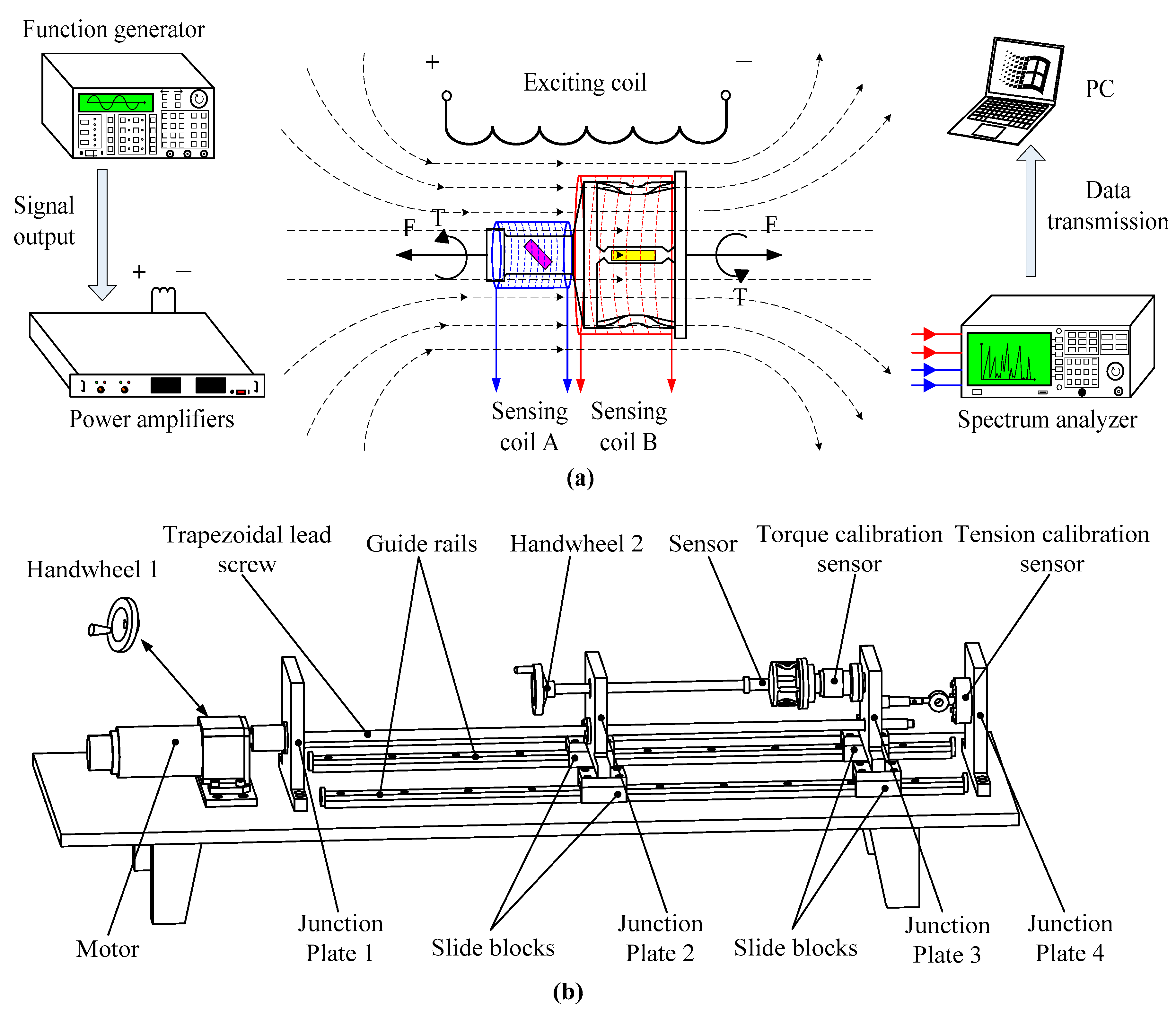 Function generator

Signal output

+ −

Power amplifiers

+ −

Exciting coil

F T

F

T

Sensing coil A

Sensing coil B

PC

Data transmission

Spectrum analyzer

(a)

Handwheel 1

Trapezoidal lead screw

Guide rails

Handwheel 2

Sensor

Torque calibration sensor

Tension calibration sensor

Motor

Junction Plate 1

Slide blocks

Junction Plate 2

Slide blocks

Junction Plate 3

Junction Plate 4

(b)