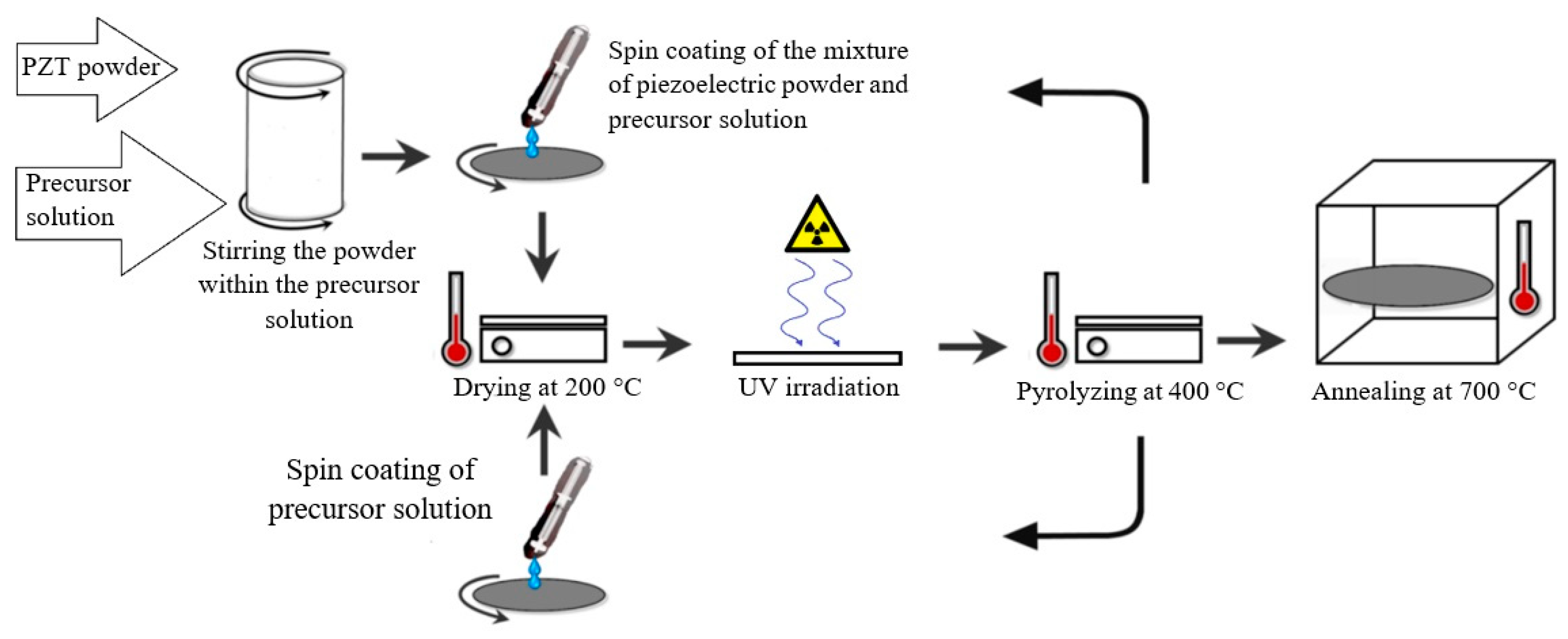 PZT powder

Precursor solution

Stirring the powder within the precursor solution

Spin coating of the mixture of piezoelectric powder and precursor solution

Drying at 200 °C

UV irradiation

Pyrolyzing at 400 °C

Annealing at 700 °C

Spin coating of precursor solution