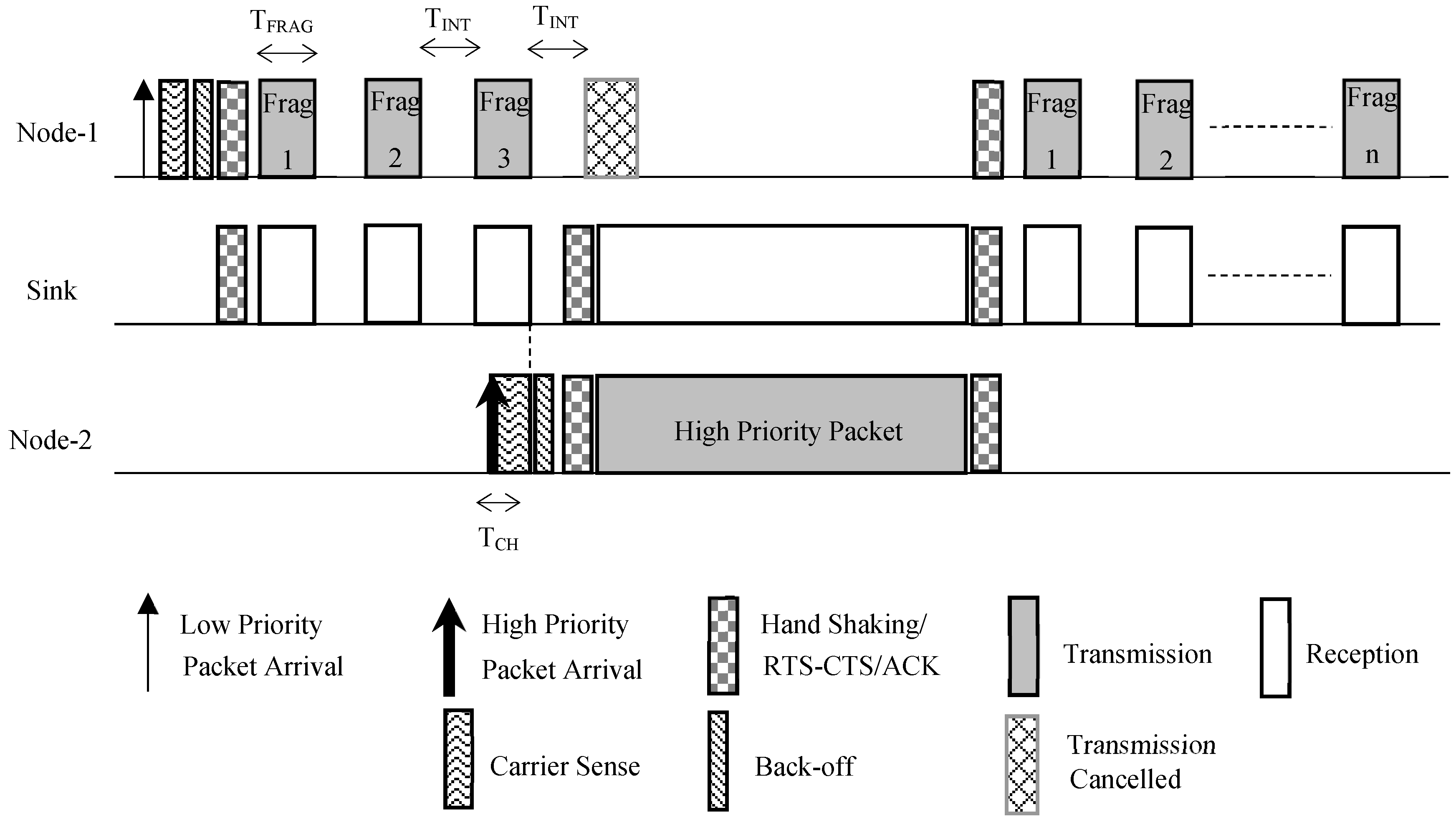 $T_{FRAG}$ $T_{INT}$ $T_{INT}$

Node-1

Frag 1 Frag 2 Frag 3 Frag 1 Frag 2 Frag n

Sink

Node-2

High Priority Packet

$T_{CH}$

Low Priority Packet Arrival

High Priority Packet Arrival

Hand Shaking/ RTS-CTS/ACK

Transmission

Reception

Carrier Sense

Back-off

Transmission Cancelled