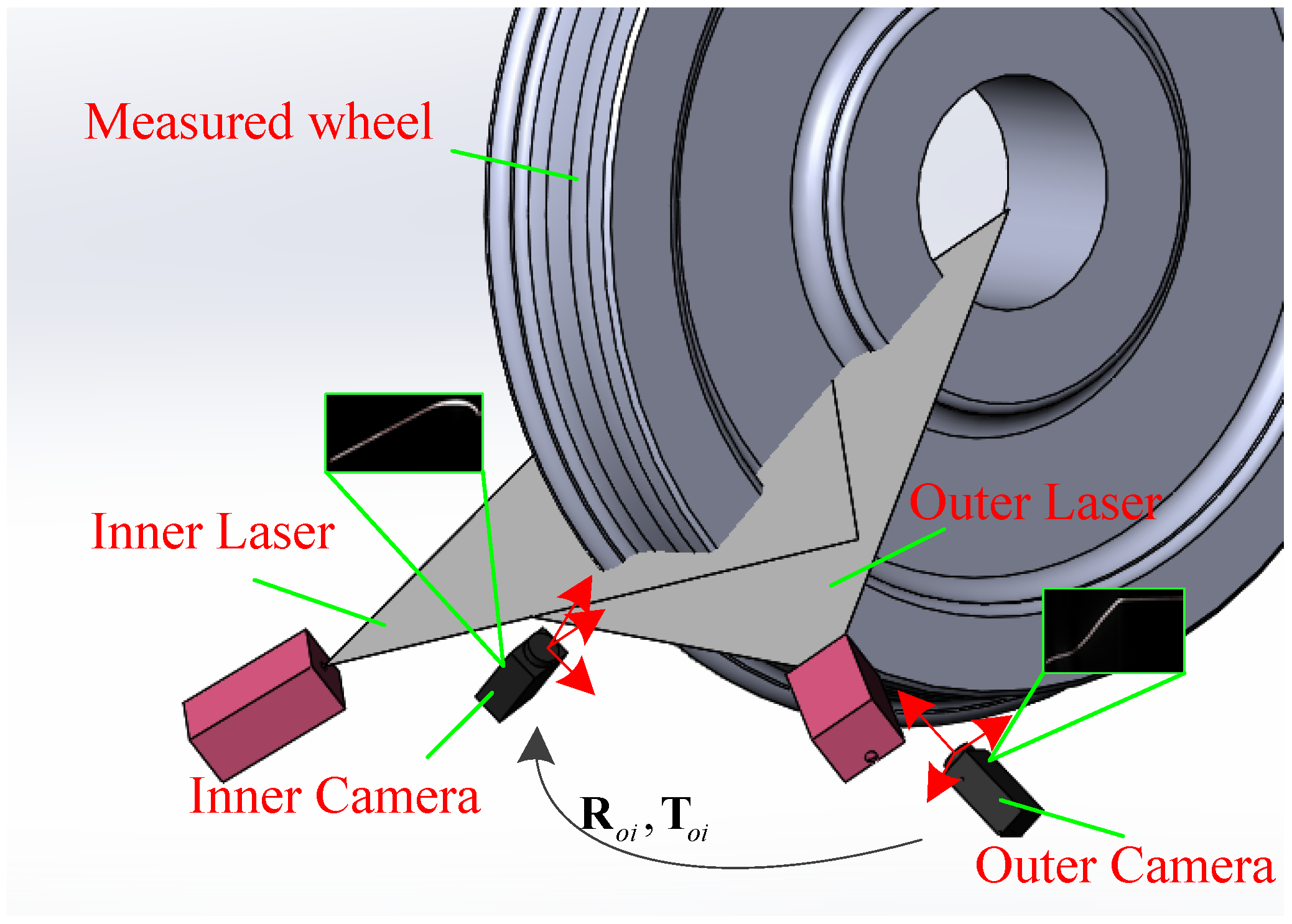 Measured wheel

Inner Laser

Outer Laser

Inner Camera

$\mathbf{R}_{oi}, \mathbf{T}_{oi}$

Outer Camera