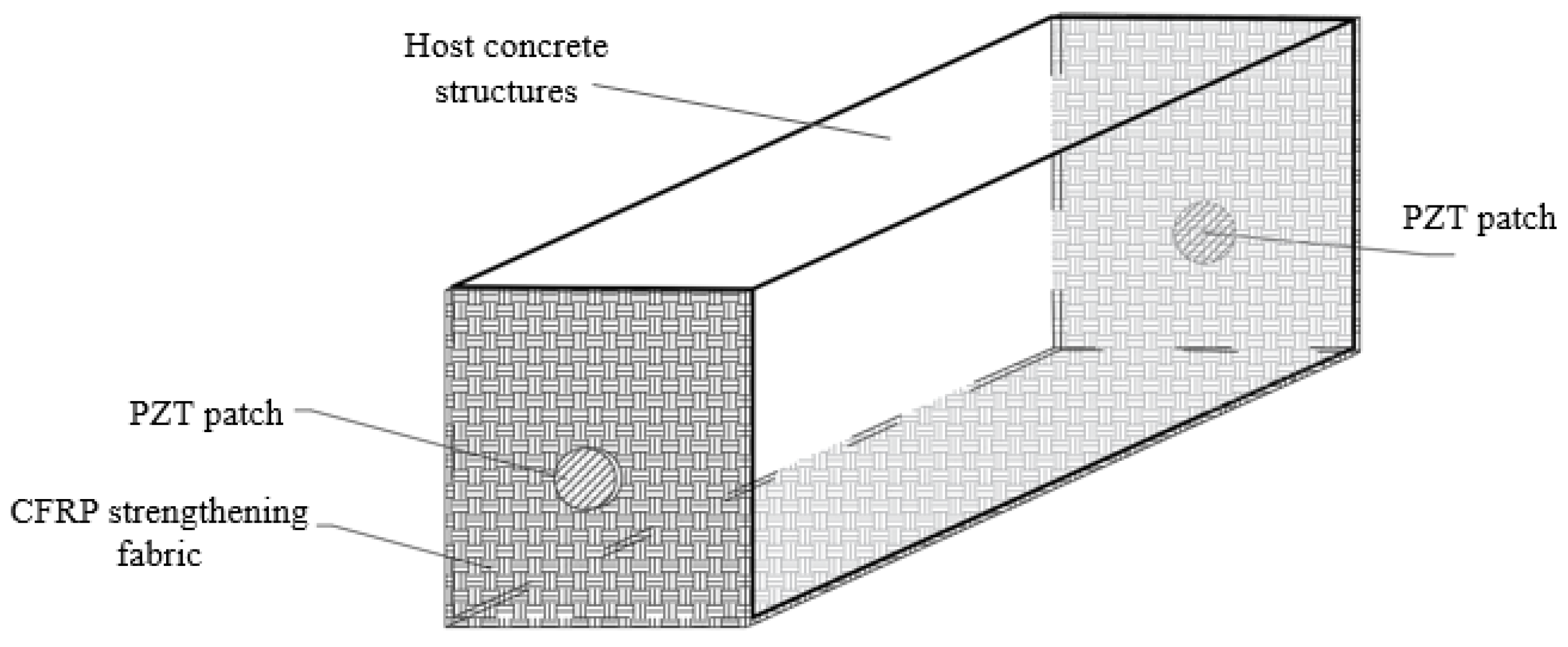 Host concrete structures

PZT patch

PZT patch

CFRP strengthening fabric