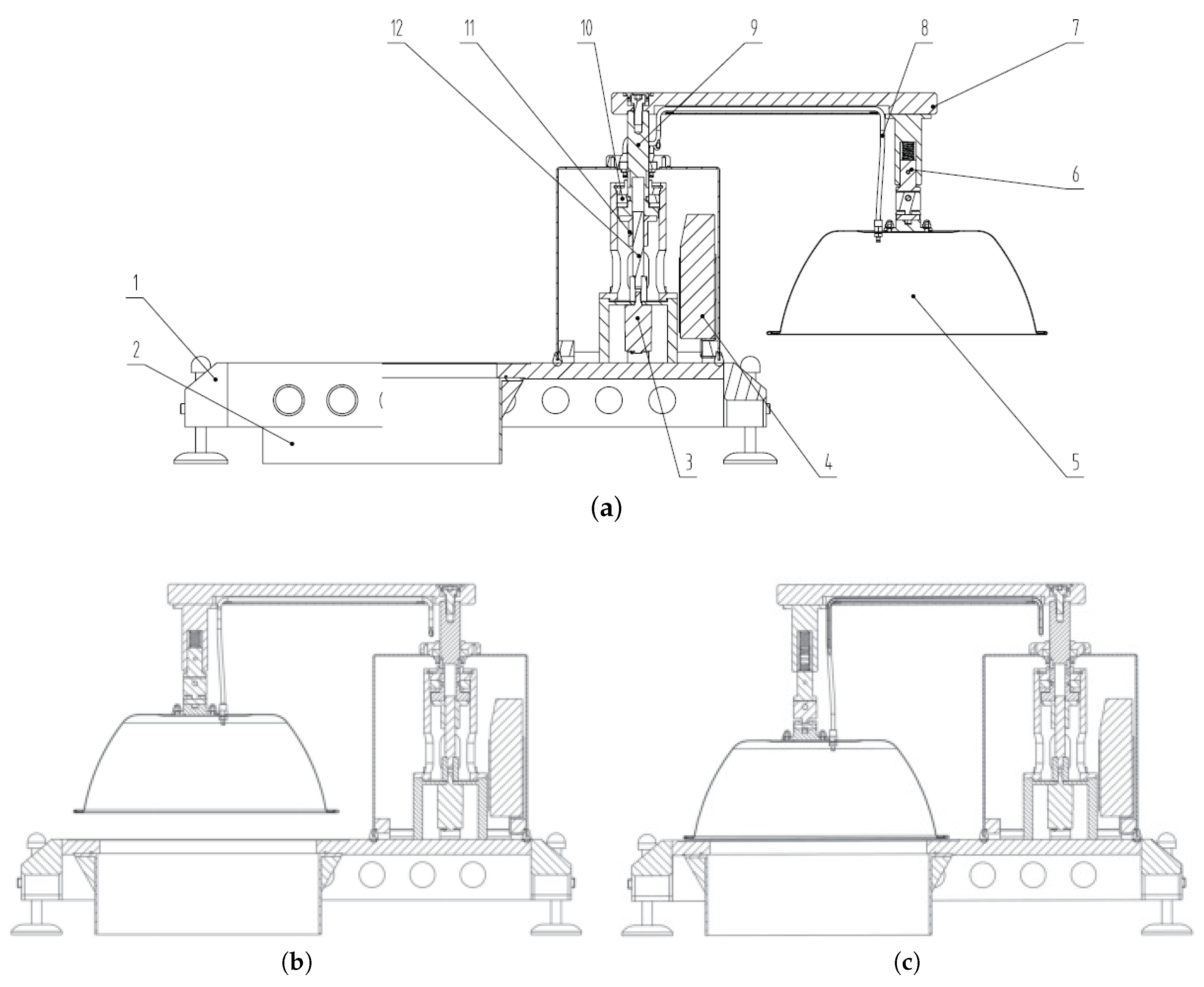 12
11
10
9
8
7
6
1
2
3
4
5
(a)
(b)
(c)