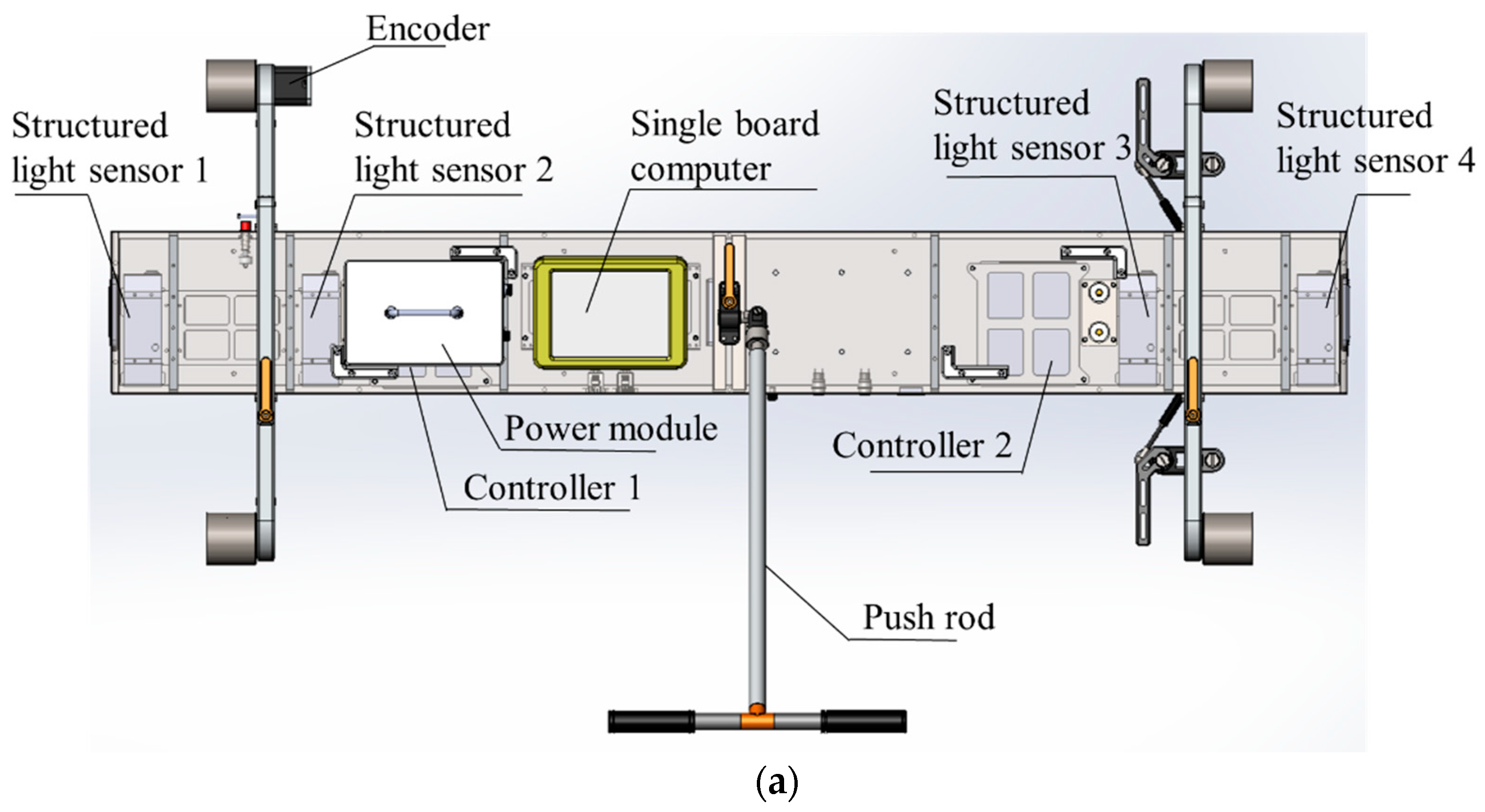 Encoder

Structured light sensor 1

Structured light sensor 2

Single board computer

Structured light sensor 3

Structured light sensor 4

Power module

Controller 1

Controller 2

Push rod

(a)