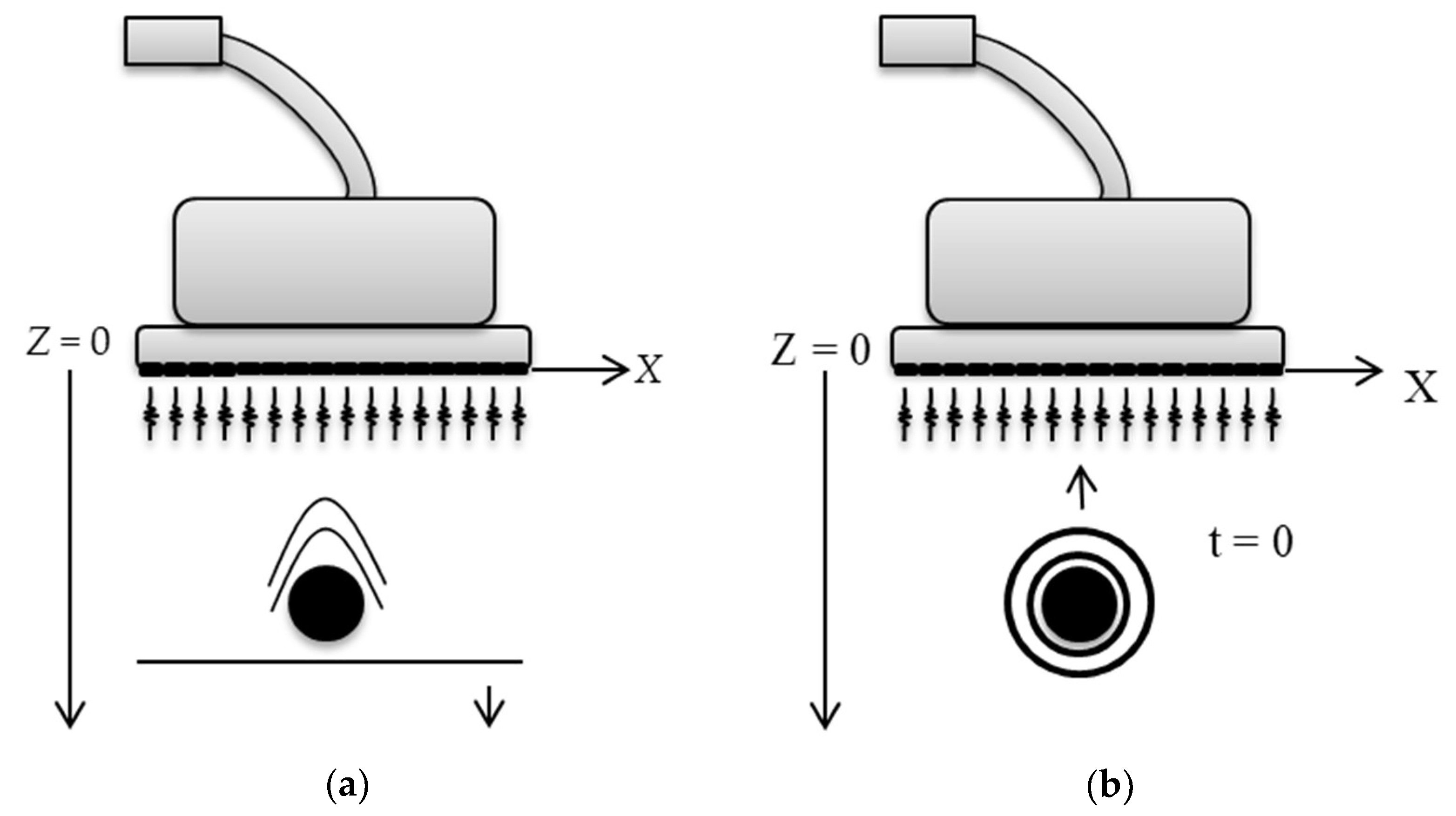 Z = 0
X
(a)

Z = 0
X
t = 0
(b)