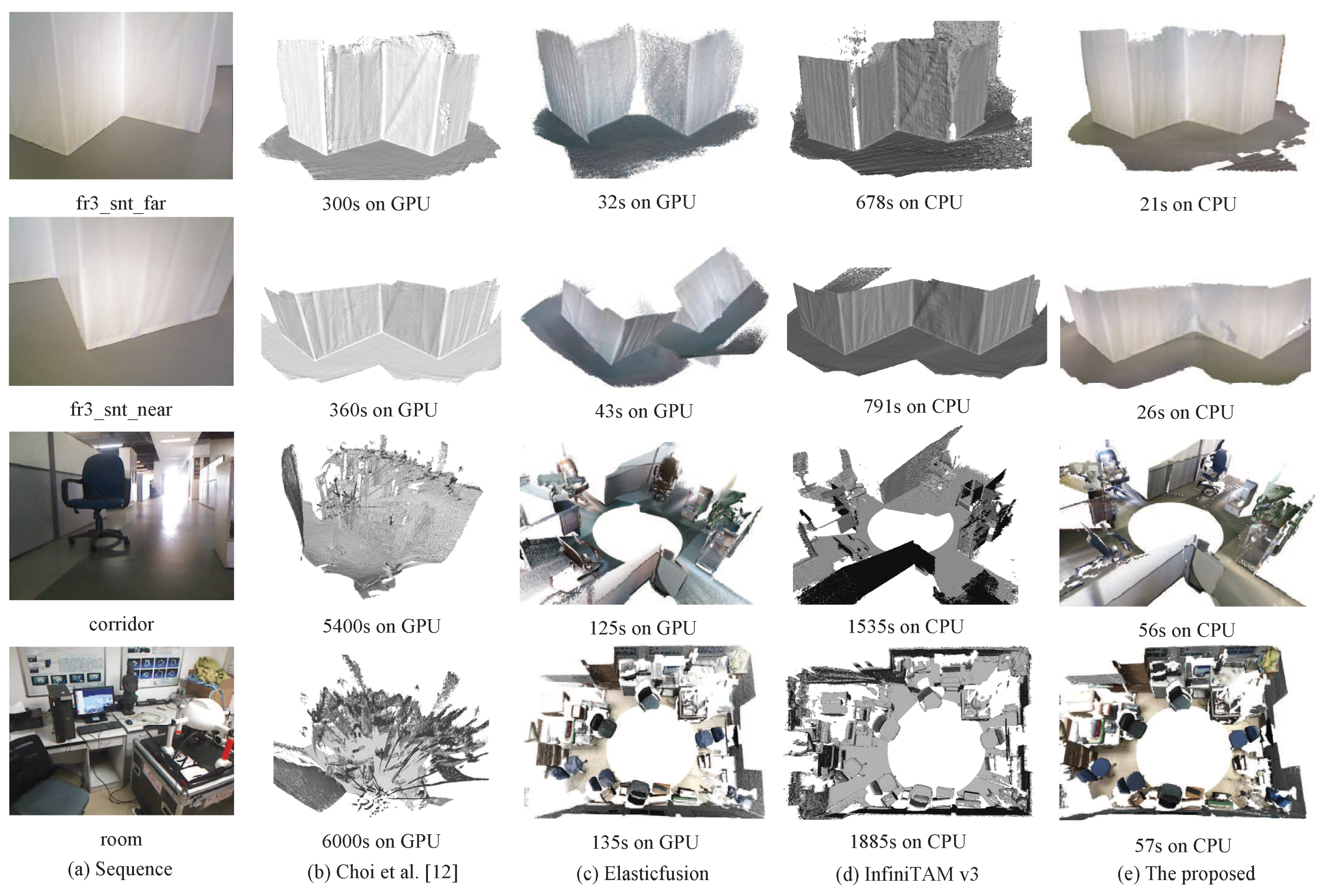 fr3_snt_far
300s on GPU
32s on GPU
678s on CPU
21s on CPU

fr3_snt_near
360s on GPU
43s on GPU
791s on CPU
26s on CPU

corridor
5400s on GPU
125s on GPU
1535s on CPU
56s on CPU

room
6000s on GPU
135s on GPU
1885s on CPU
57s on CPU

(a) Sequence
(b) Choi et al. [12]
(c) Elasticfusion
(d) InfiniTAM v3
(e) The proposed