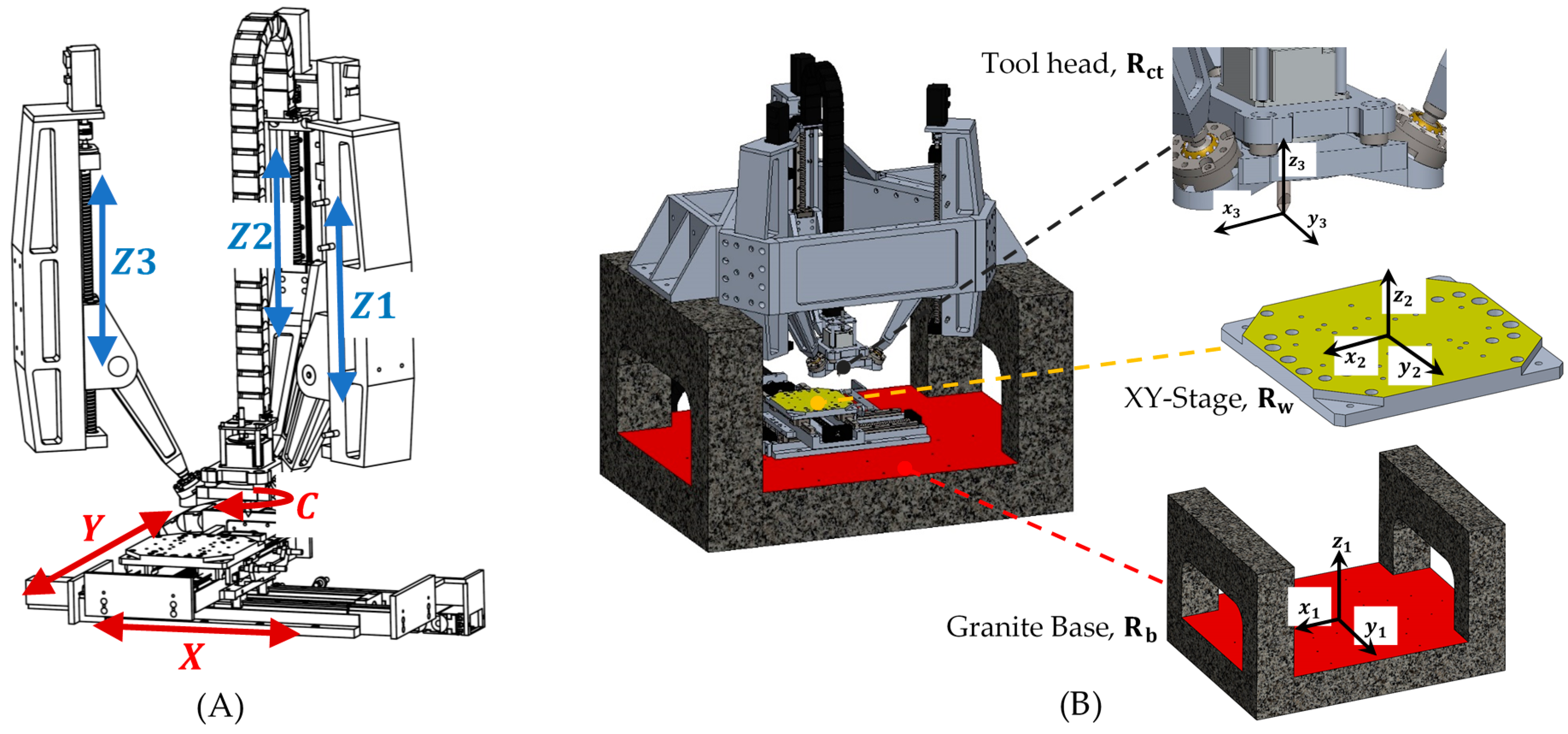 $Z3$

$Z2$

$Z1$

$C$

$Y$

$X$

(A)

Tool head, $\mathbf{R_{ct}}$

$z_3$

$x_3$

$y_3$

$z_2$

$x_2$

$y_2$

XY-Stage, $\mathbf{R_w}$

$z_1$

$x_1$

$y_1$

Granite Base, $\mathbf{R_b}$

(B)