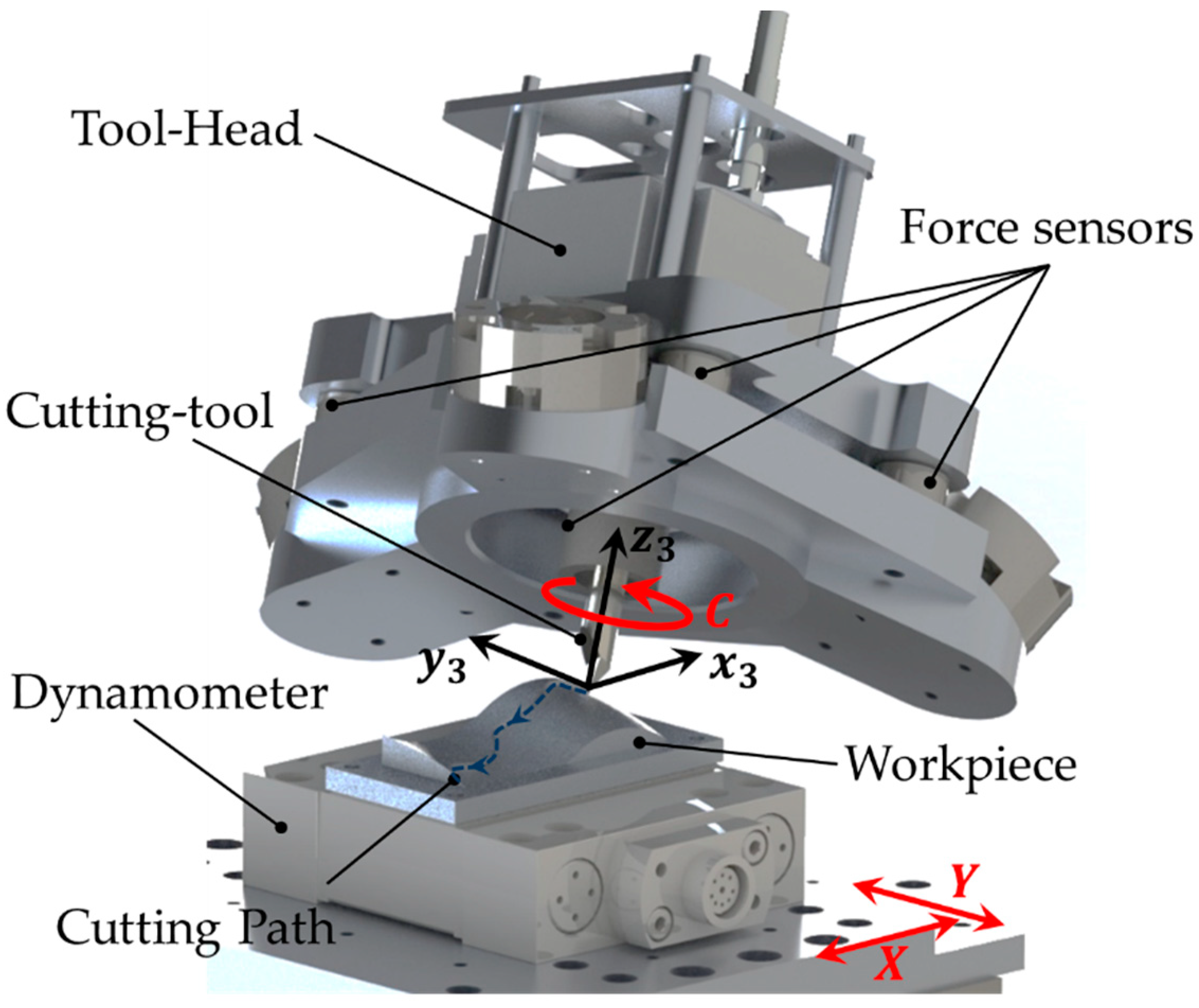 Tool-Head

Force sensors

Cutting-tool

$z_3$

$C$

$y_3$

$x_3$

Dynamometer

Workpiece

Cutting Path

$Y$

$X$