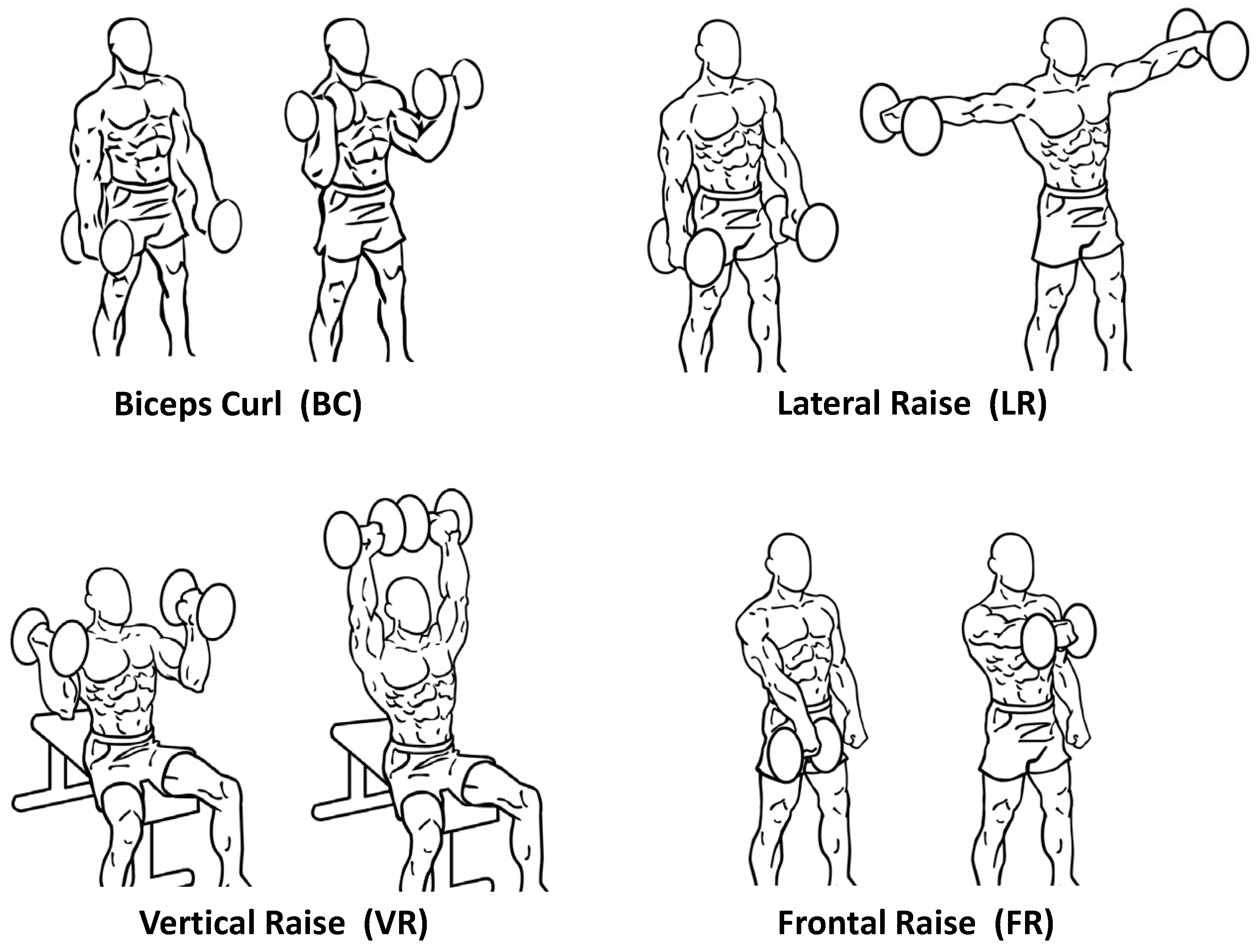 Biceps Curl (BC)

Lateral Raise (LR)

Vertical Raise (VR)

Frontal Raise (FR)