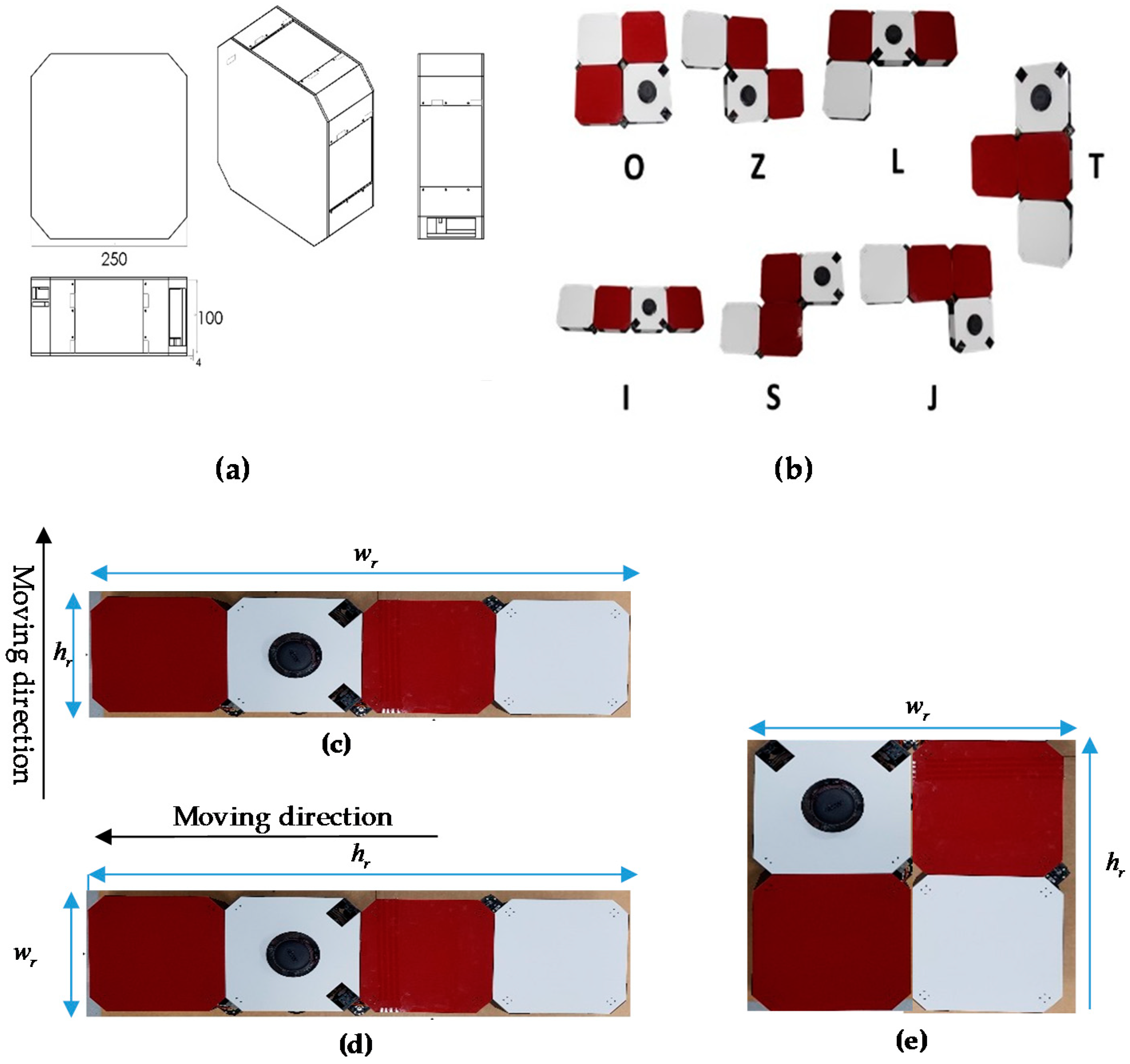 250

100

4

O Z L T

I S J

(a)

(b)

Moving direction

$w_r$

$h_r$

(c)

Moving direction

$h_r$

$w_r$

(d)

$w_r$

$h_r$

(e)