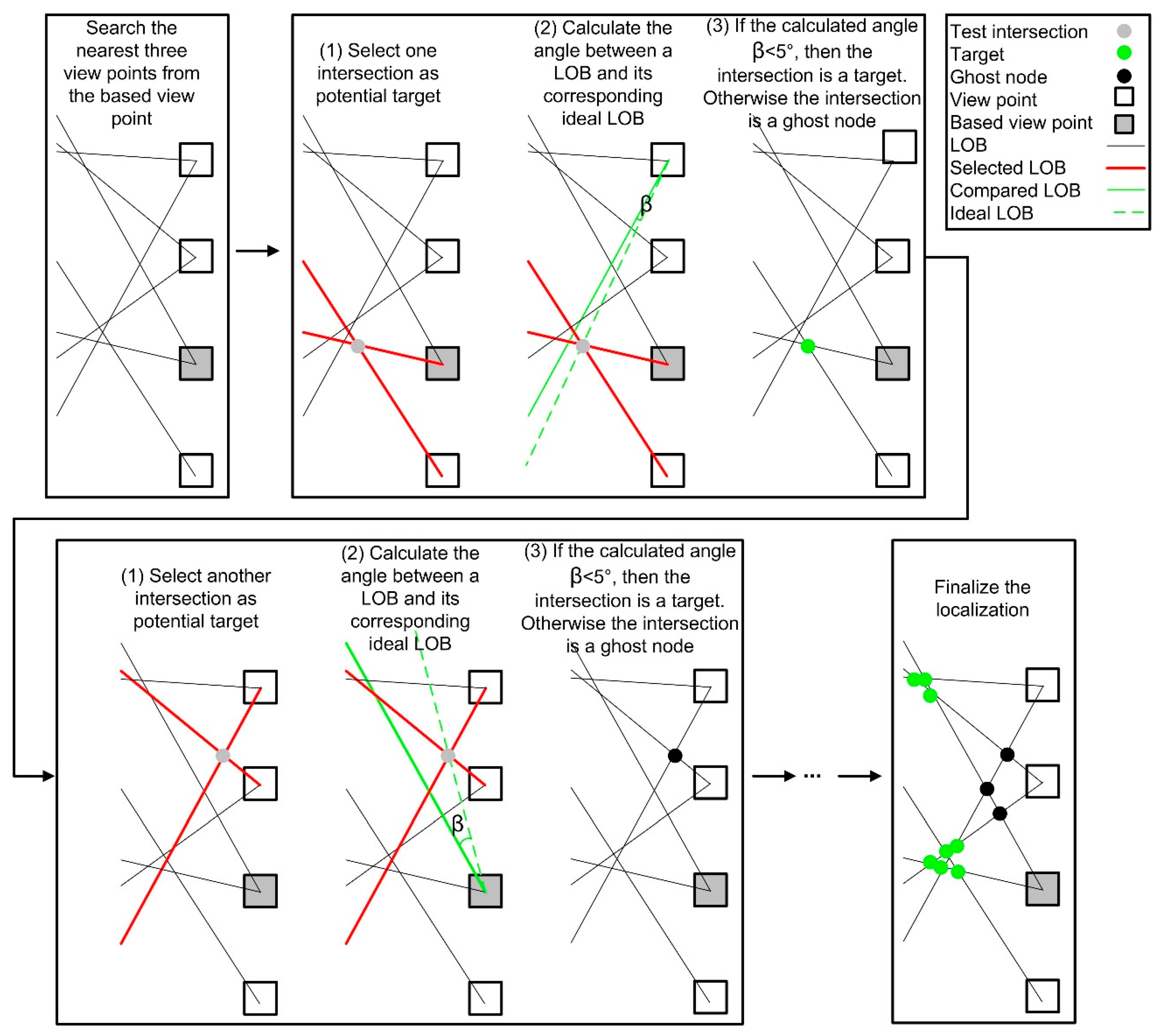 Search the nearest three view points from the based view point

(1) Select one intersection as potential target

(2) Calculate the angle between a LOB and its corresponding ideal LOB

β

(3) If the calculated angle β<5°, then the intersection is a target. Otherwise the intersection is a ghost node

Test intersection
Target
Ghost node
View point
Based view point
LOB
Selected LOB
Compared LOB
Ideal LOB

(1) Select another intersection as potential target

(2) Calculate the angle between a LOB and its corresponding ideal LOB

β

(3) If the calculated angle β<5°, then the intersection is a target. Otherwise the intersection is a ghost node

...

Finalize the localization