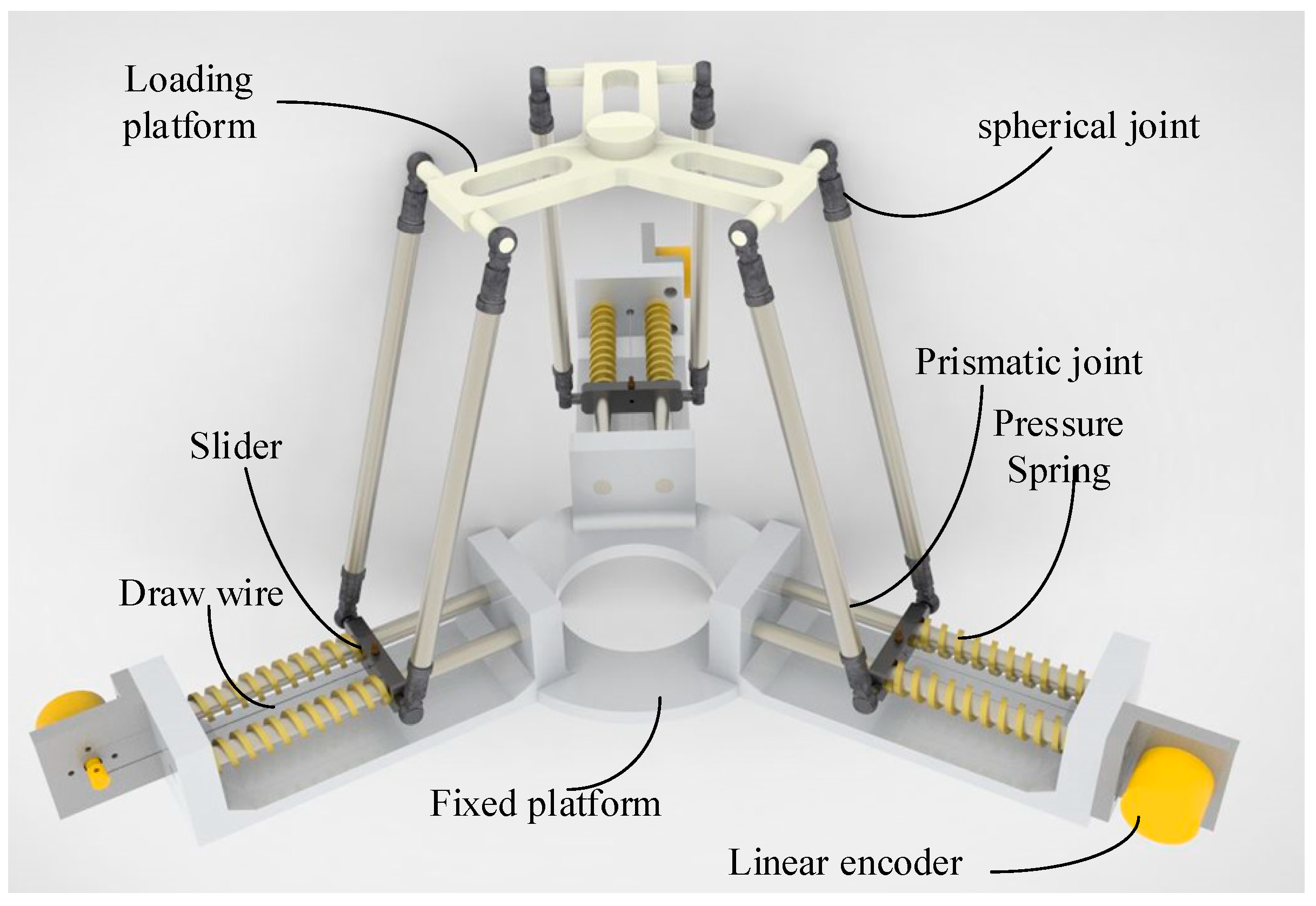 Loading platform

spherical joint

Prismatic joint

Pressure Spring

Slider

Draw wire

Fixed platform

Linear encoder