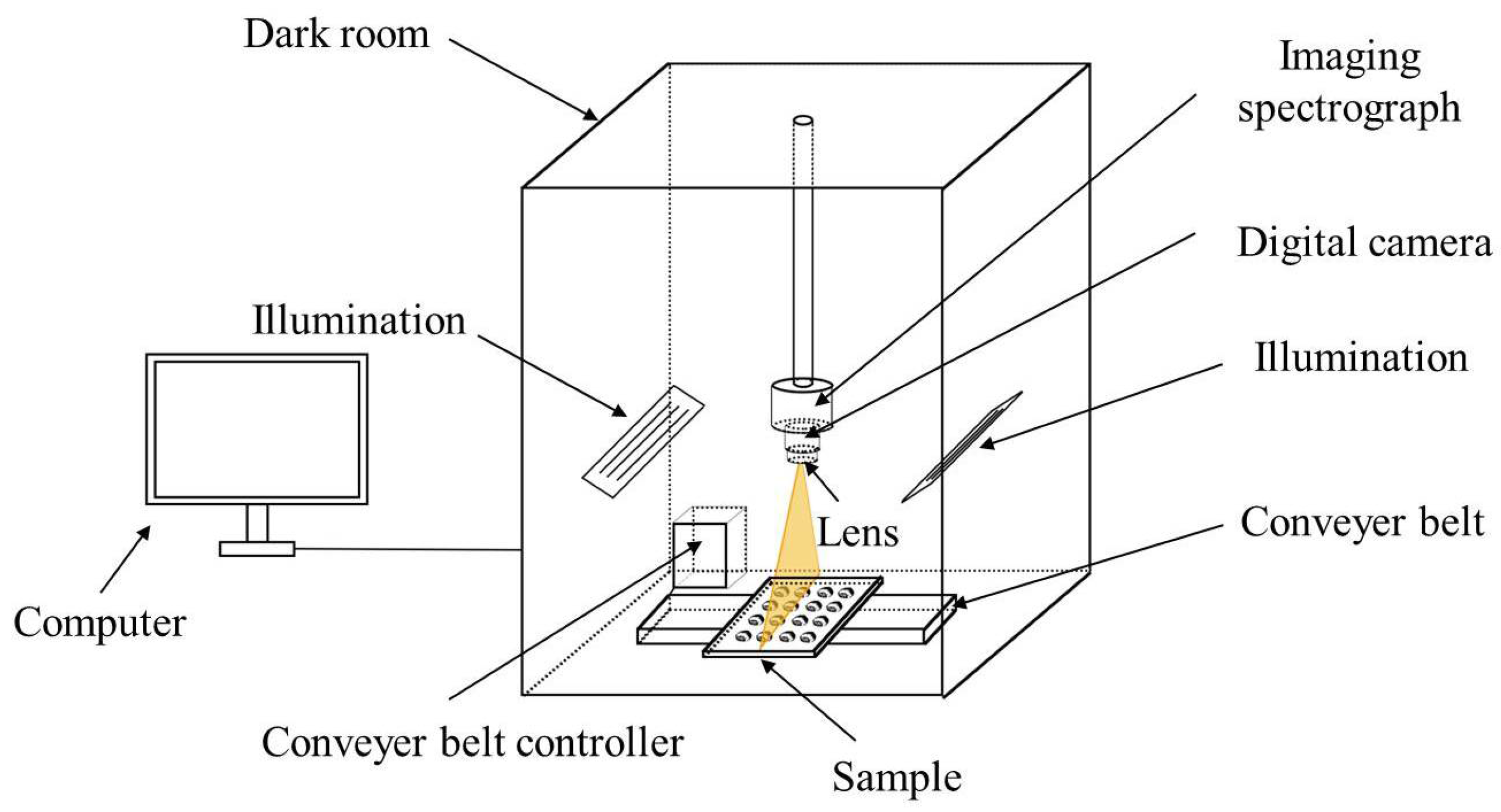 Dark room

Imaging spectrograph

Digital camera

Illumination

Illumination

Lens

Conveyer belt

Computer

Conveyer belt controller

Sample