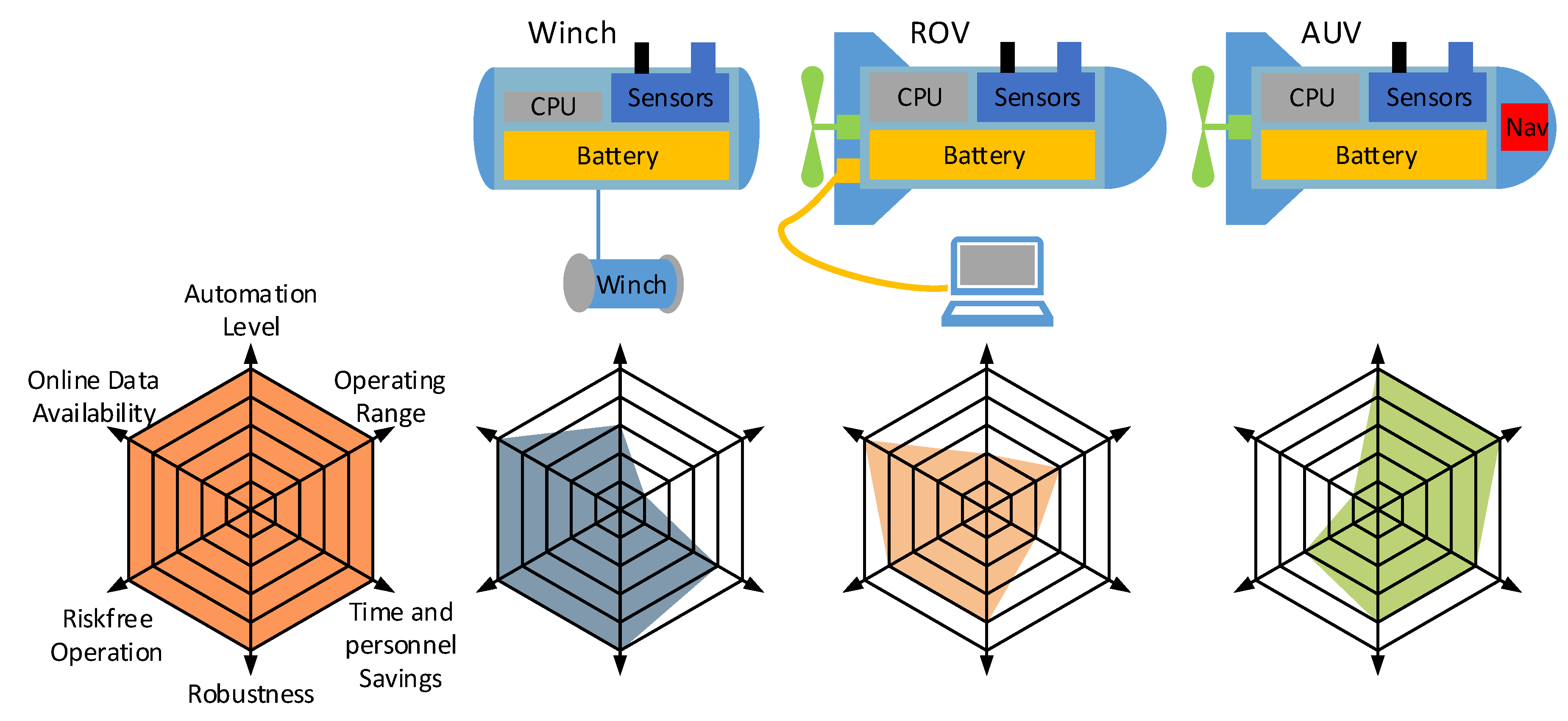 Winch

CPU

Sensors

Battery

Winch

ROV

CPU

Sensors

Battery

AUV

CPU

Sensors

Nav

Battery

Automation Level

Operating Range

Time and personnel Savings

Robustness

Riskfree Operation

Online Data Availability