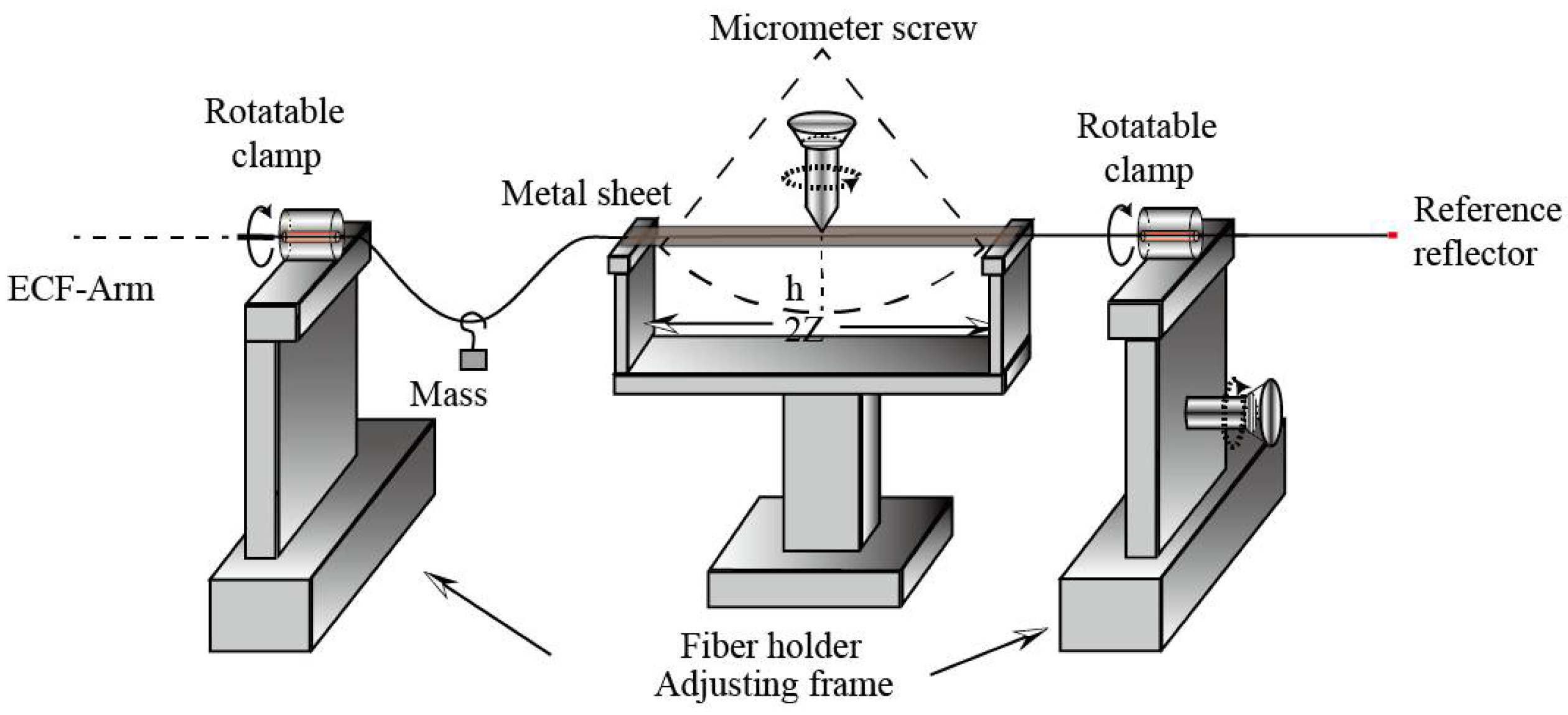 Micrometer screw

Rotatable clamp

Rotatable clamp

Metal sheet

Reference reflector

ECF-Arm

h

2Z

Mass

Fiber holder
Adjusting frame