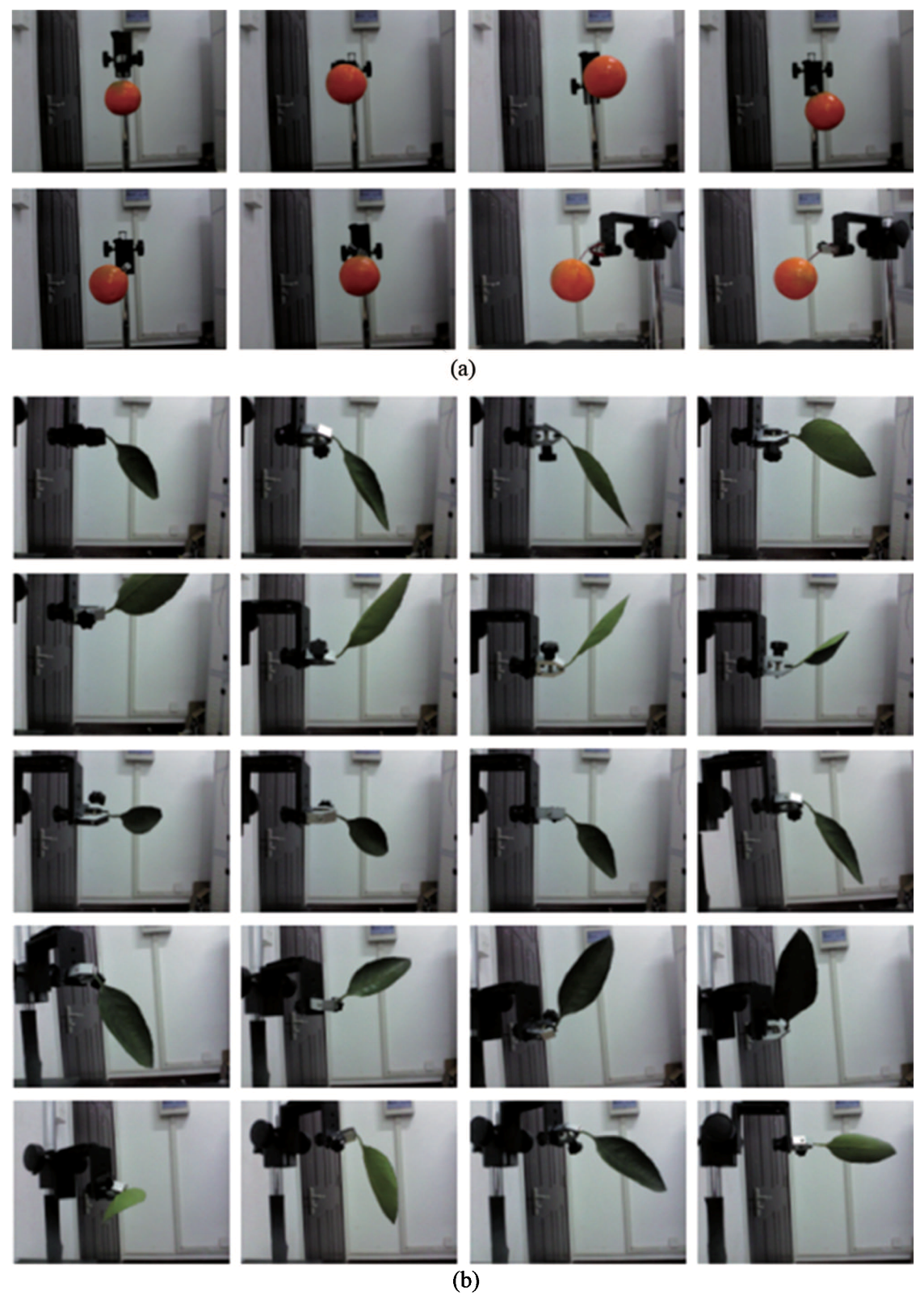 (a)

(b)