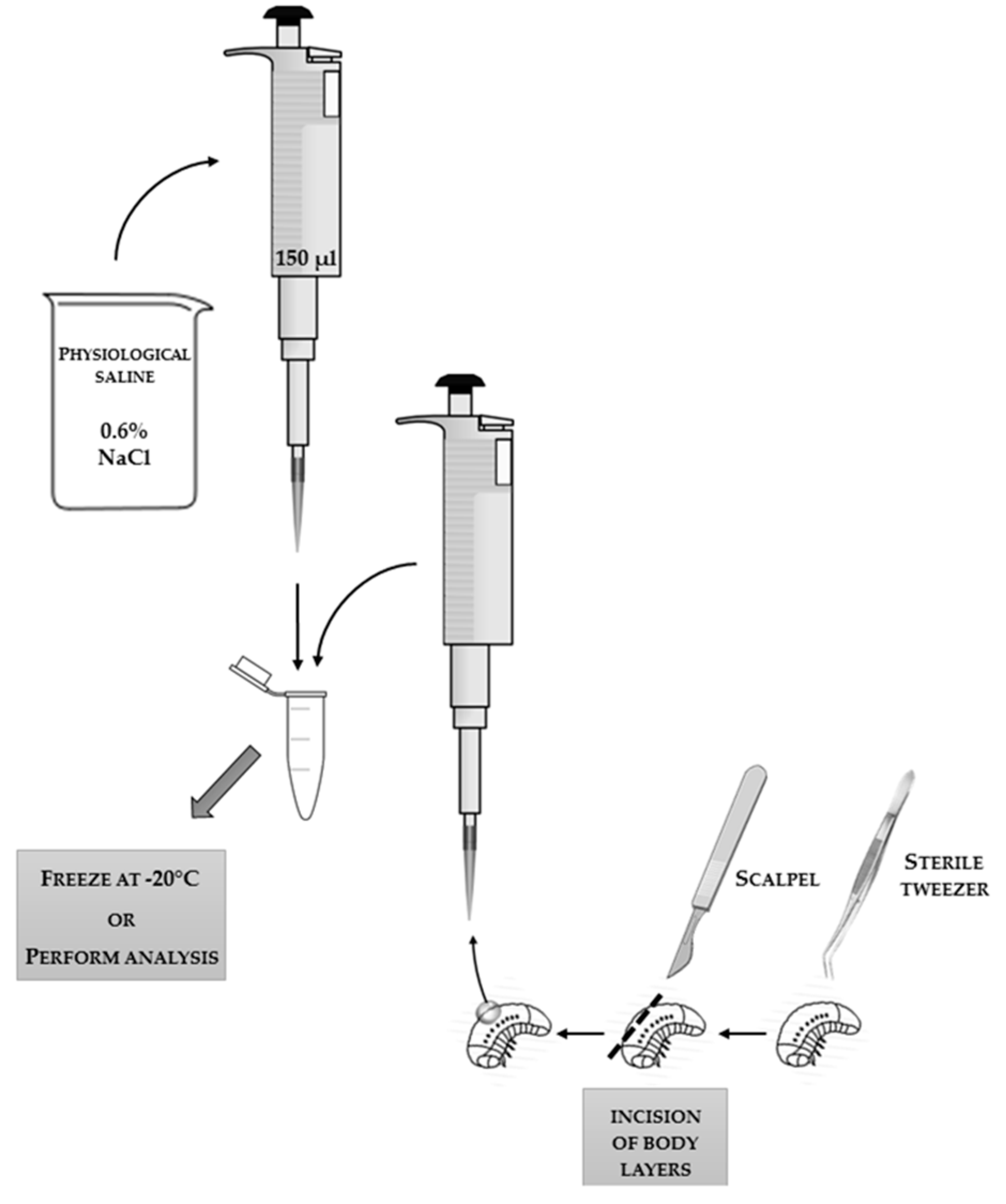 150 µl

PHYSIOLOGICAL SALINE

0.6% NaCl

FREEZE AT -20°C
OR
PERFORM ANALYSIS

SCALPEL

STERILE TWEEZER

INCISION OF BODY LAYERS