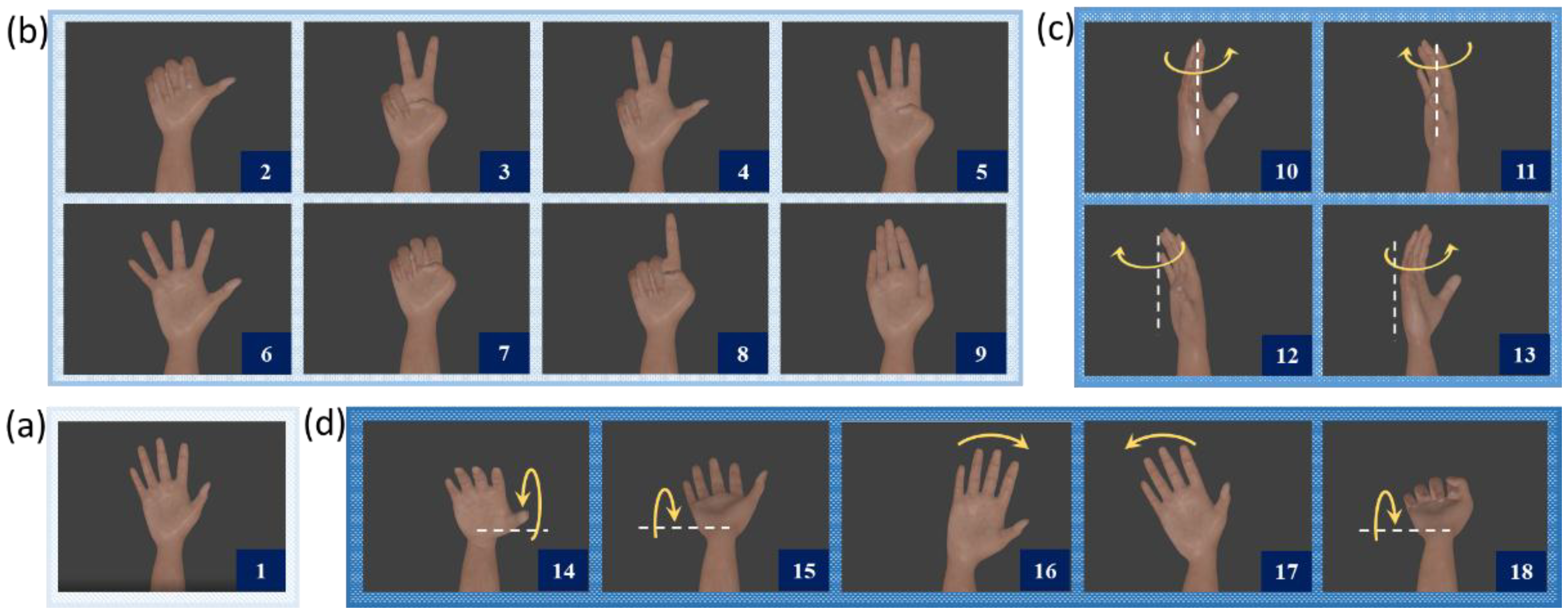 (b)
2
3
4
5
6
7
8
9

(c)
10
11
12
13

(a)
1

(d)
14
15
16
17
18