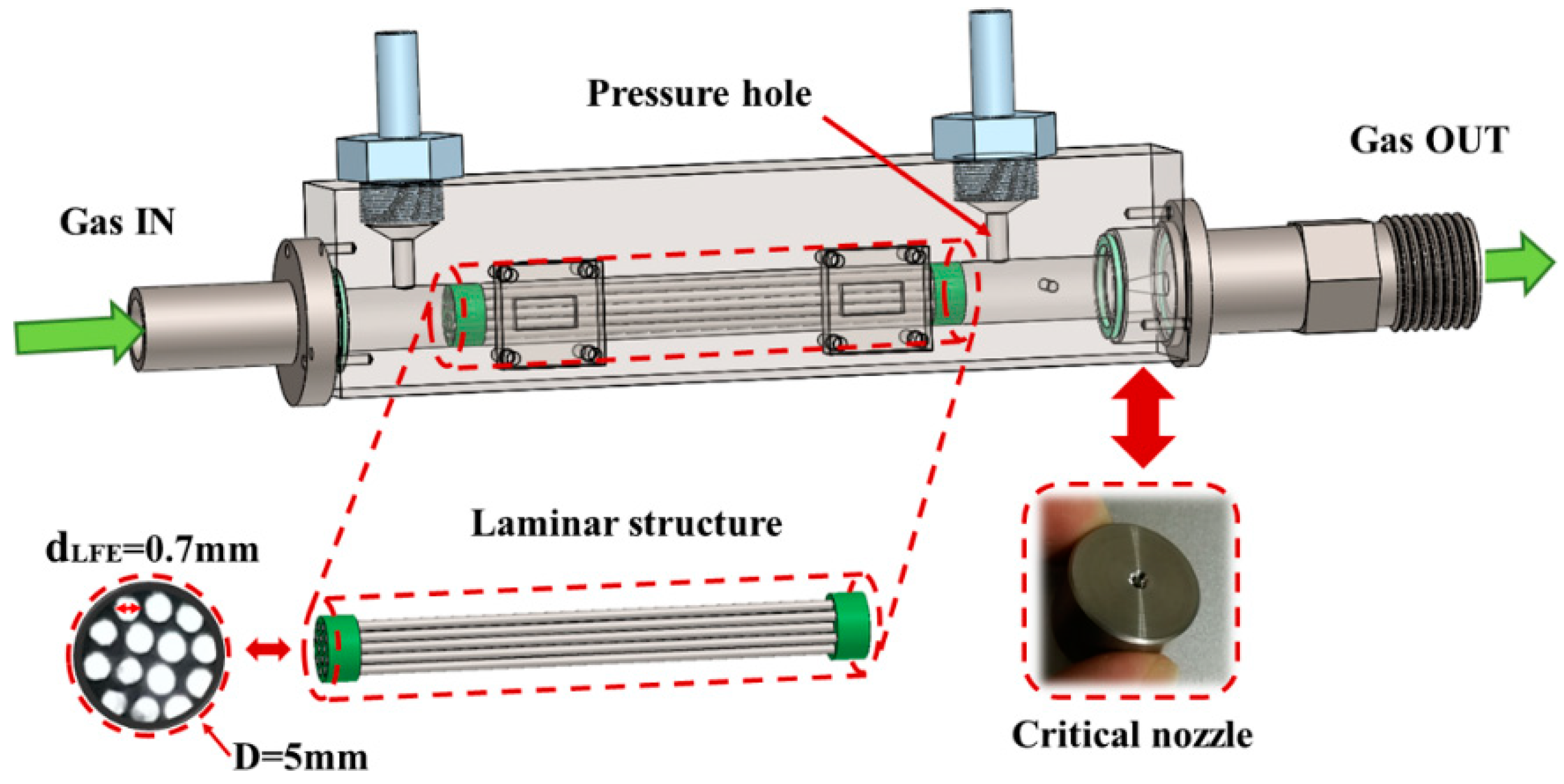 Pressure hole

Gas OUT

Gas IN

Laminar structure

$d_{LFE}$=0.7mm

D=5mm

Critical nozzle