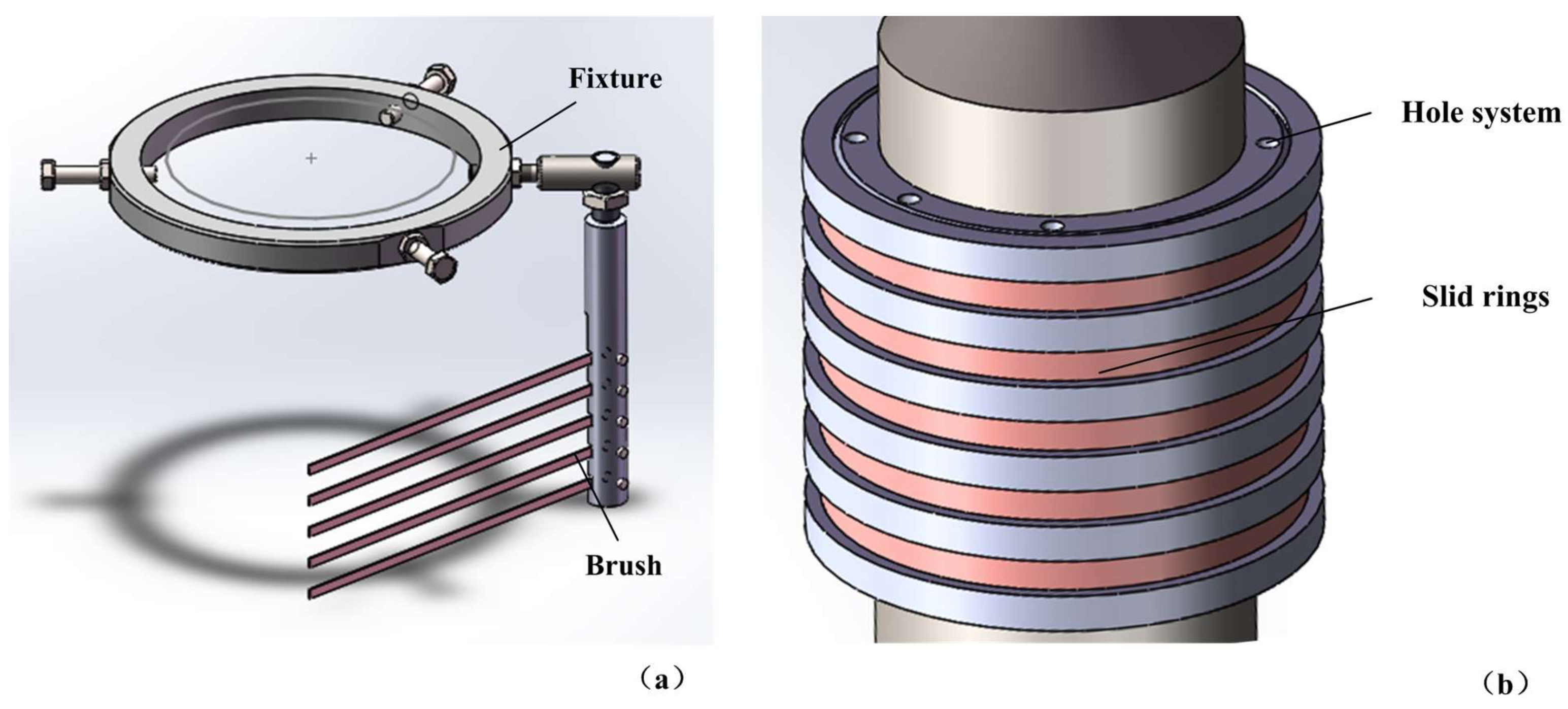 Fixture

Brush

（a）

Hole system

Slid rings

（b）