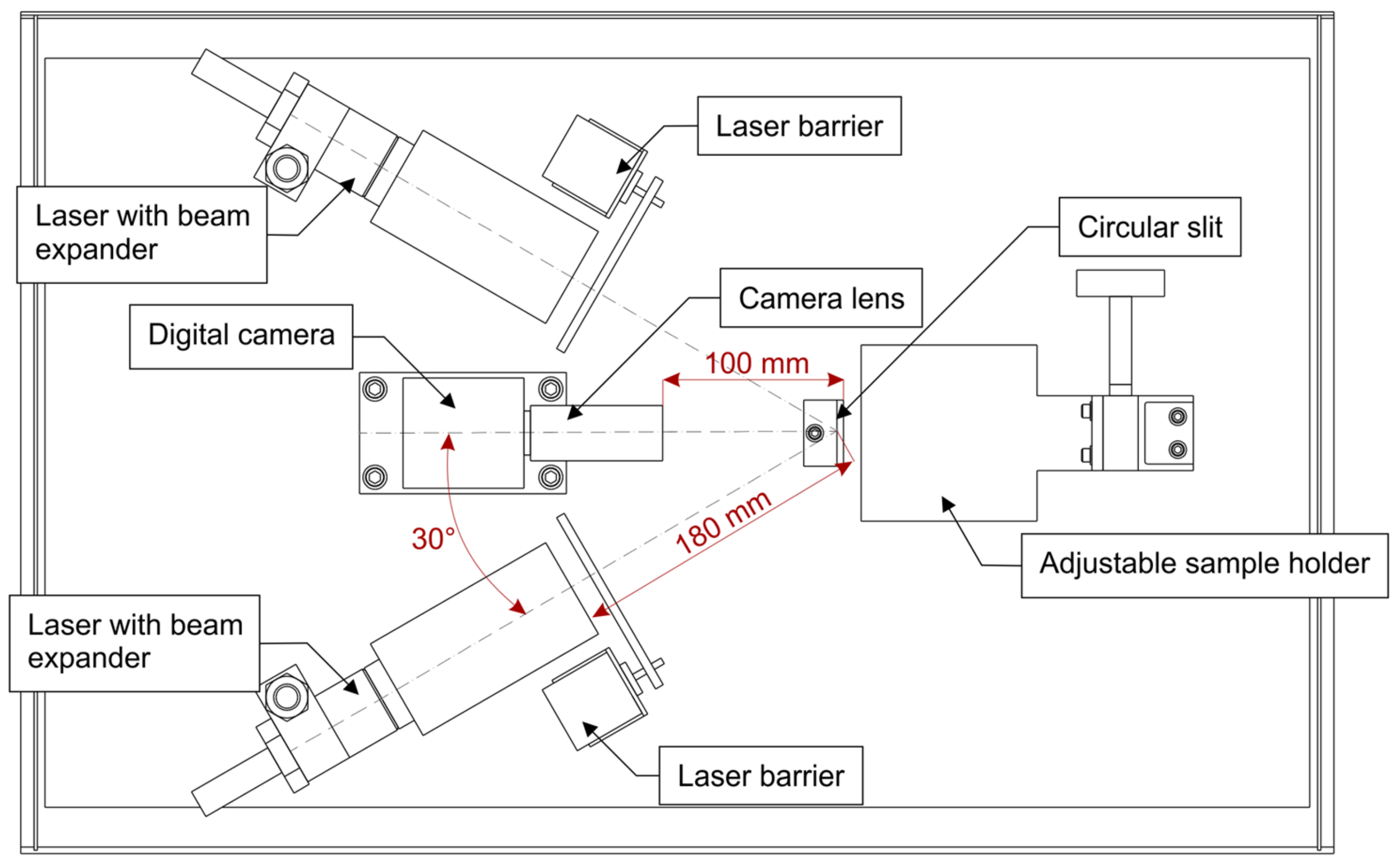 Laser barrier

Laser with beam expander

Circular slit

Camera lens

Digital camera

100 mm

30°

180 mm

Adjustable sample holder

Laser with beam expander

Laser barrier