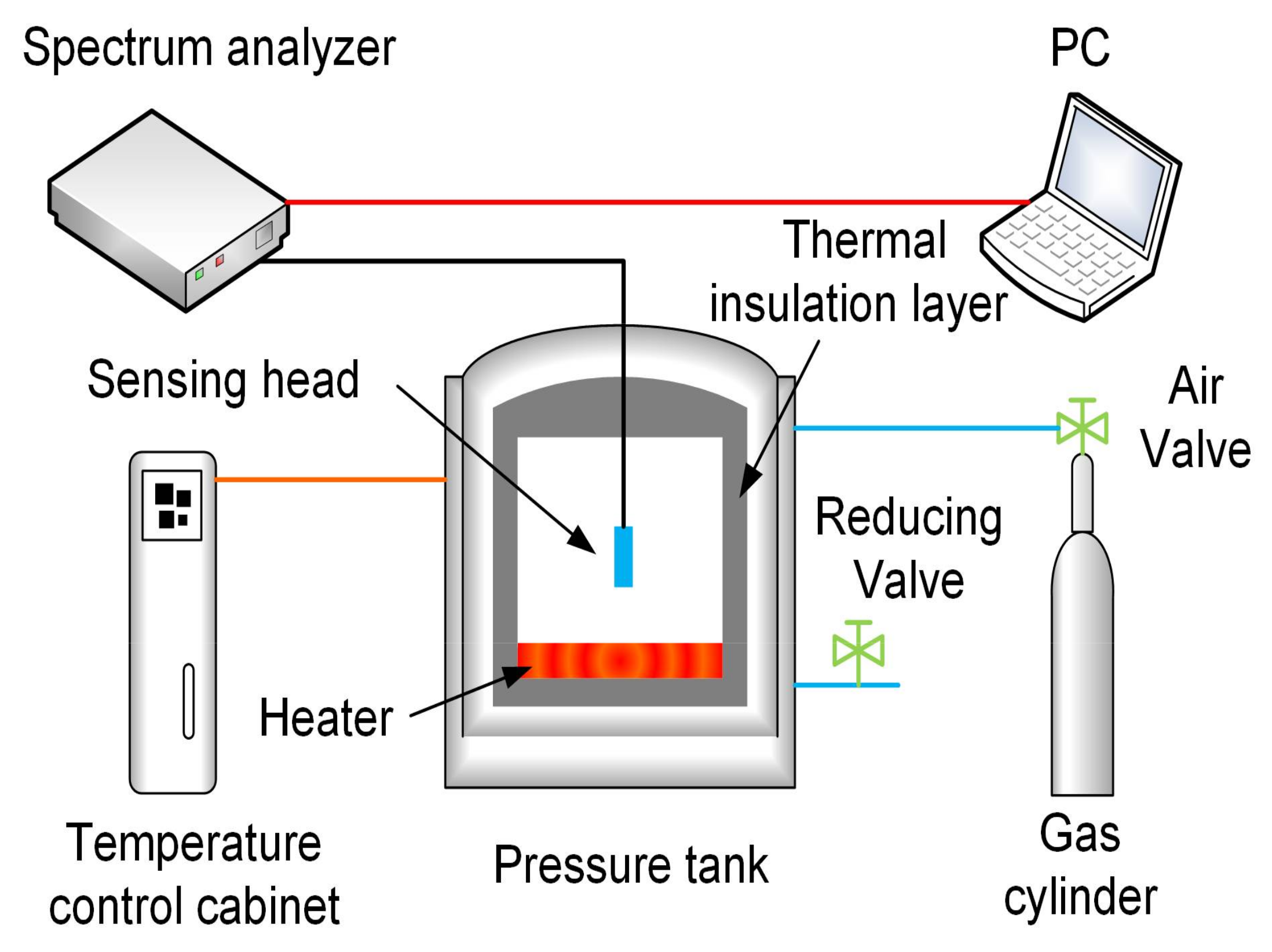 Spectrum analyzer

PC

Thermal insulation layer

Sensing head

Air Valve

Reducing Valve

Heater

Temperature control cabinet

Pressure tank

Gas cylinder