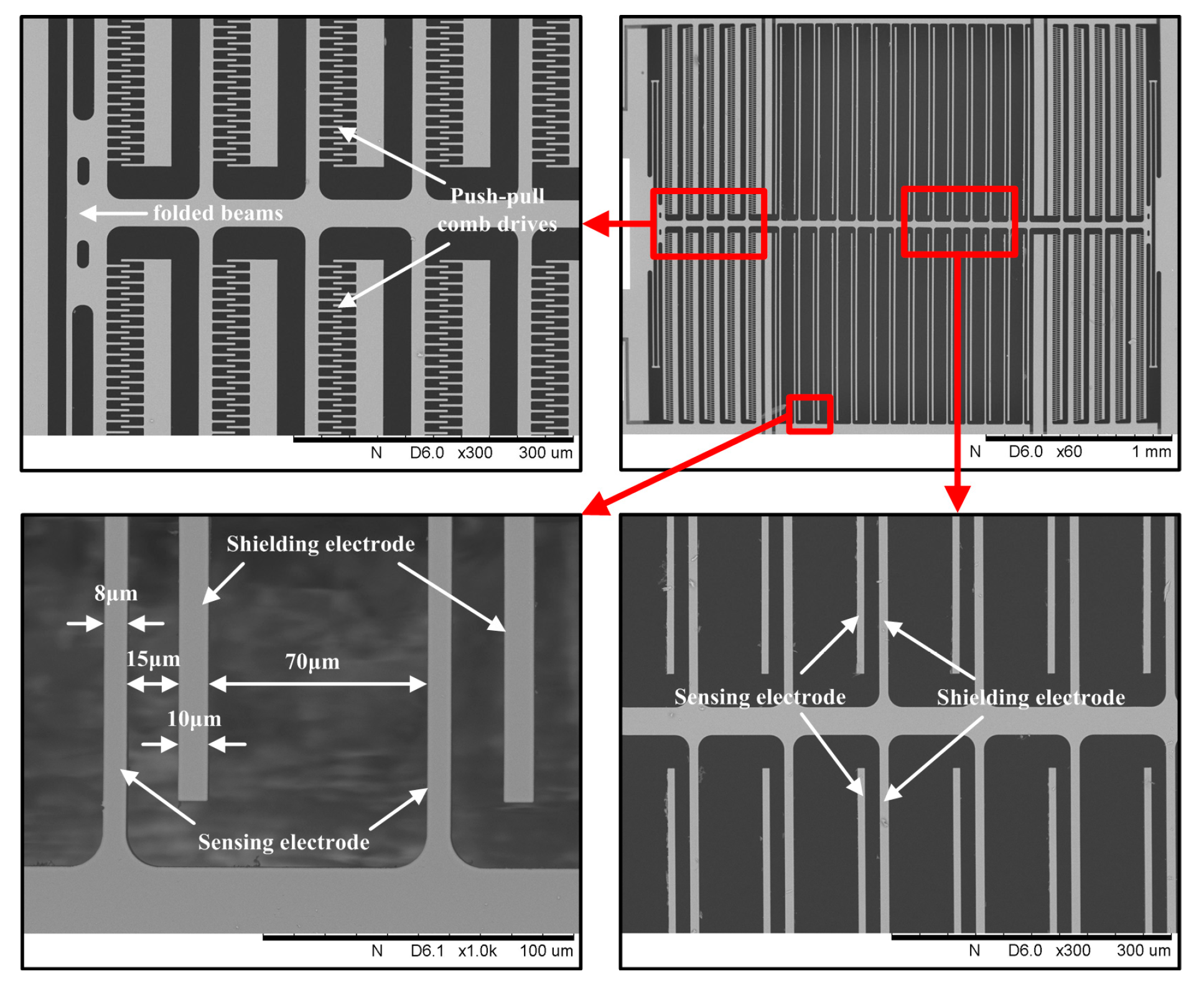 folded beams

Push-pull comb drives

N D6.0 x300 300 um

N D6.0 x60 1 mm

Shielding electrode

8µm

15µm

70µm

10µm

Sensing electrode

N D6.1 x1.0k 100 um

Sensing electrode

Shielding electrode

N D6.0 x300 300 um