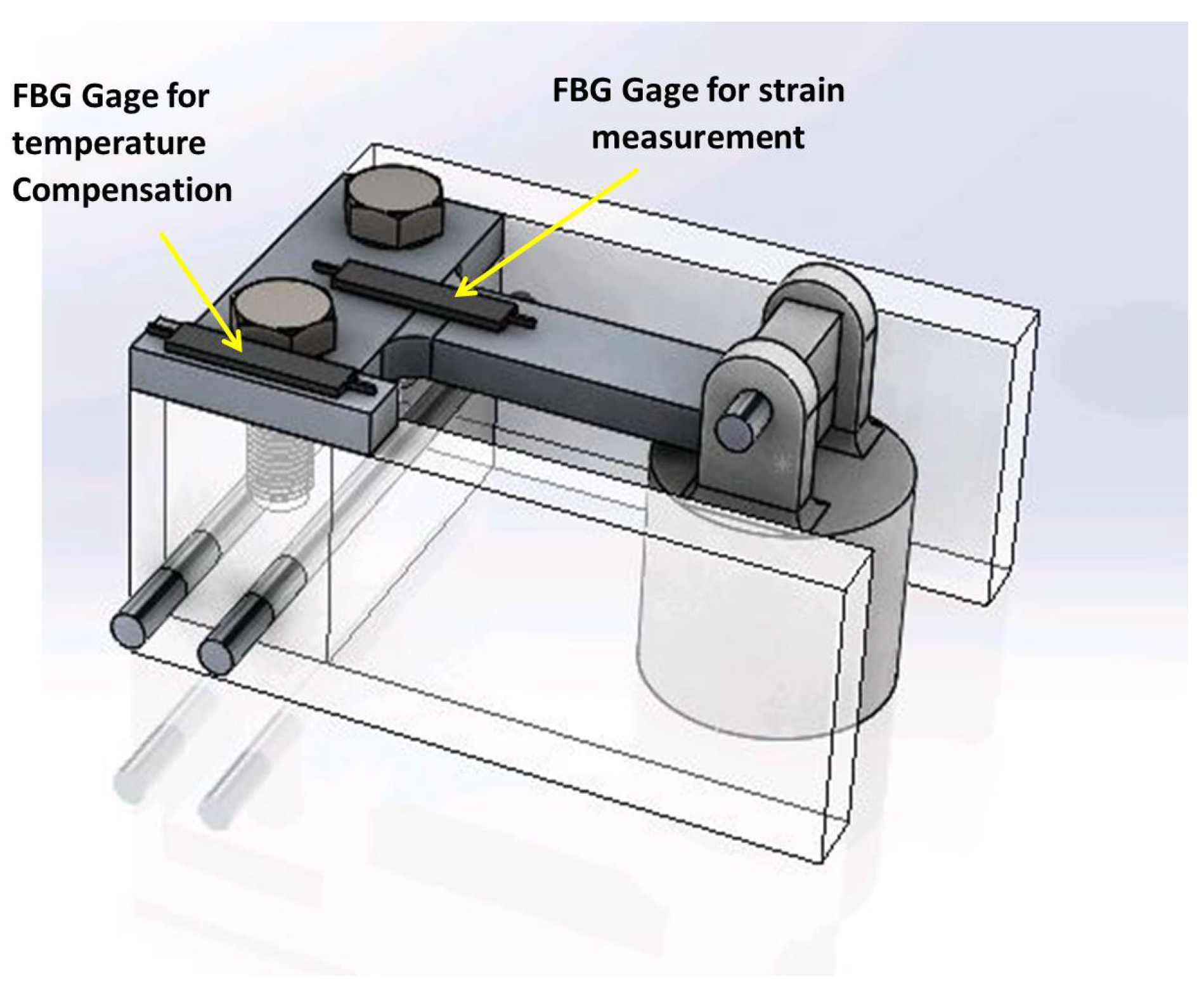 FBG Gage for temperature Compensation

FBG Gage for strain measurement