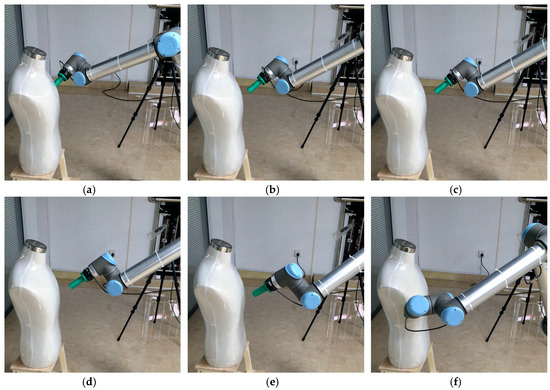 (a)

(b)

(c)

(d)

(e)

(f)