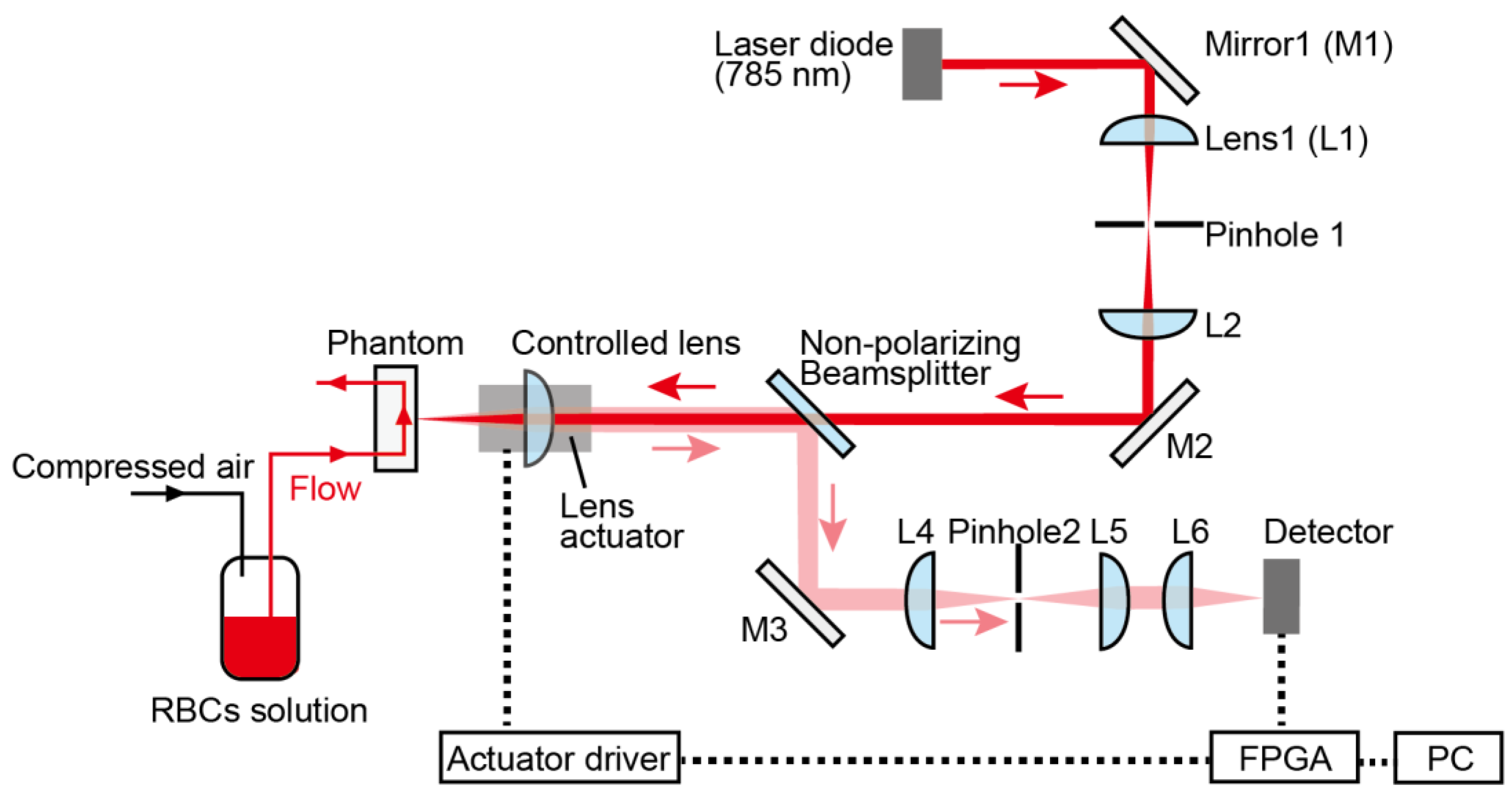 Laser diode (785 nm)

Mirror1 (M1)

Lens1 (L1)

Pinhole 1

L2

Phantom

Controlled lens

Non-polarizing Beamsplitter

M2

Compressed air

Flow

Lens actuator

L4 Pinhole2 L5 L6

Detector

M3

RBCs solution

Actuator driver

FPGA

PC