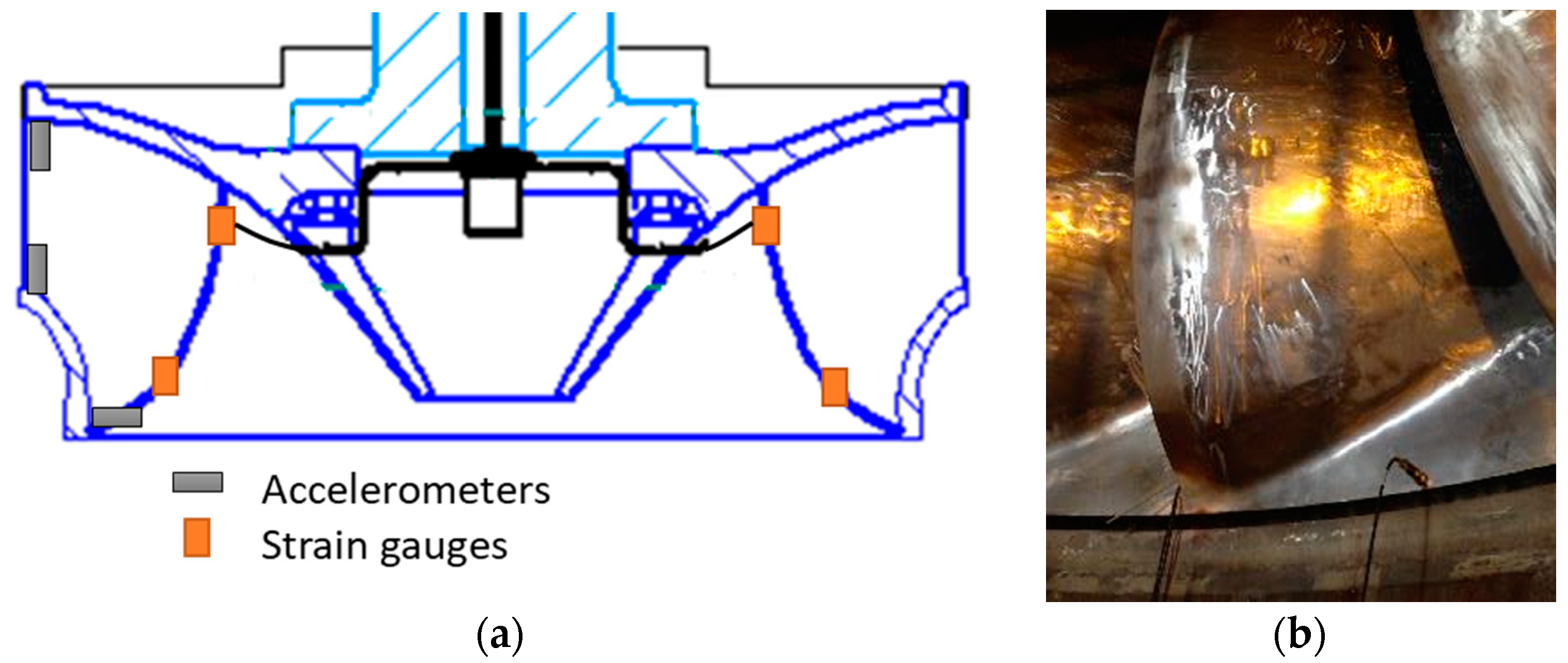 Accelerometers
Strain gauges

(a)

(b)