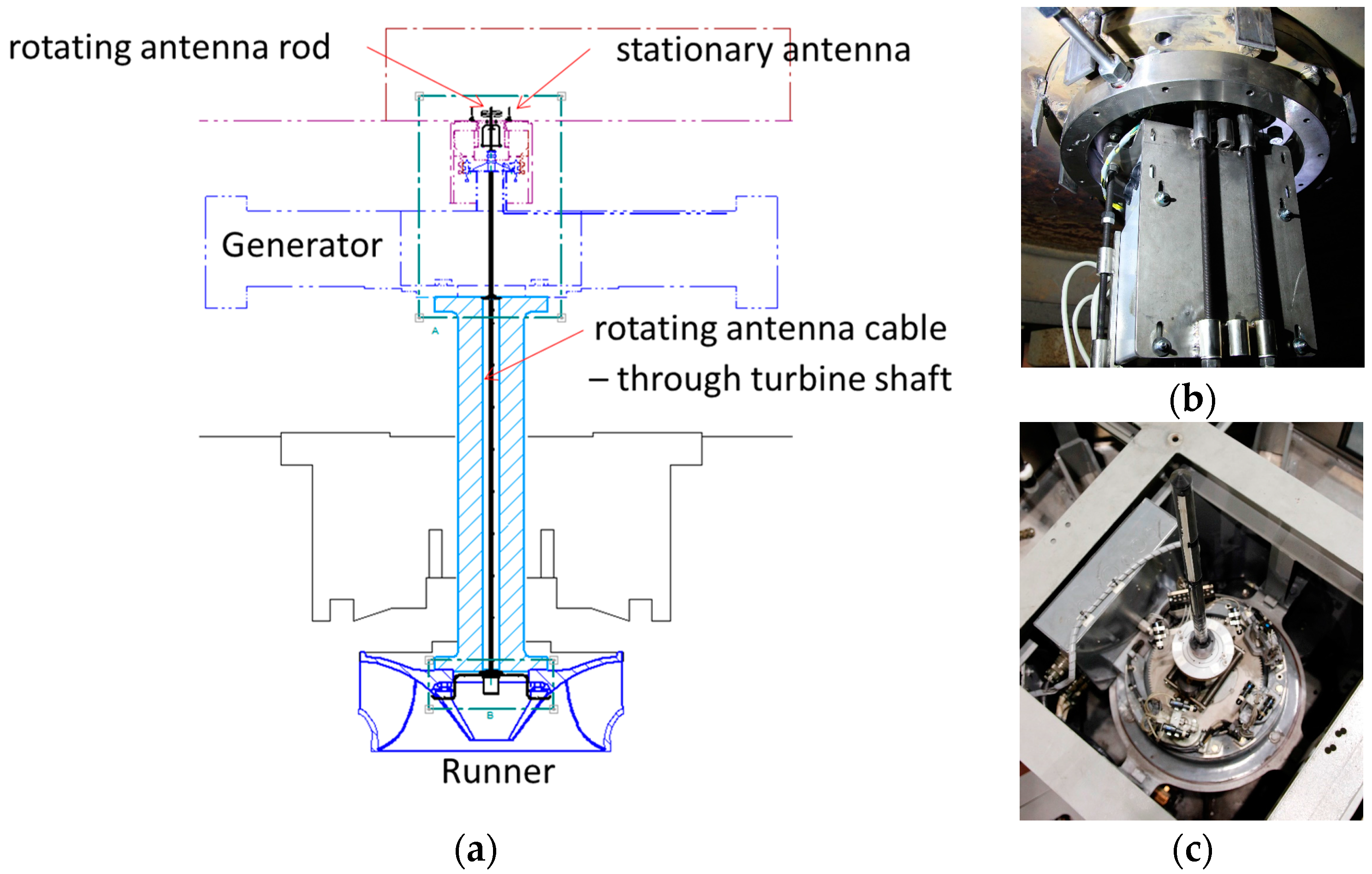 rotating antenna rod

stationary antenna

Generator

A

rotating antenna cable – through turbine shaft

B

Runner

(a)

(b)

(c)