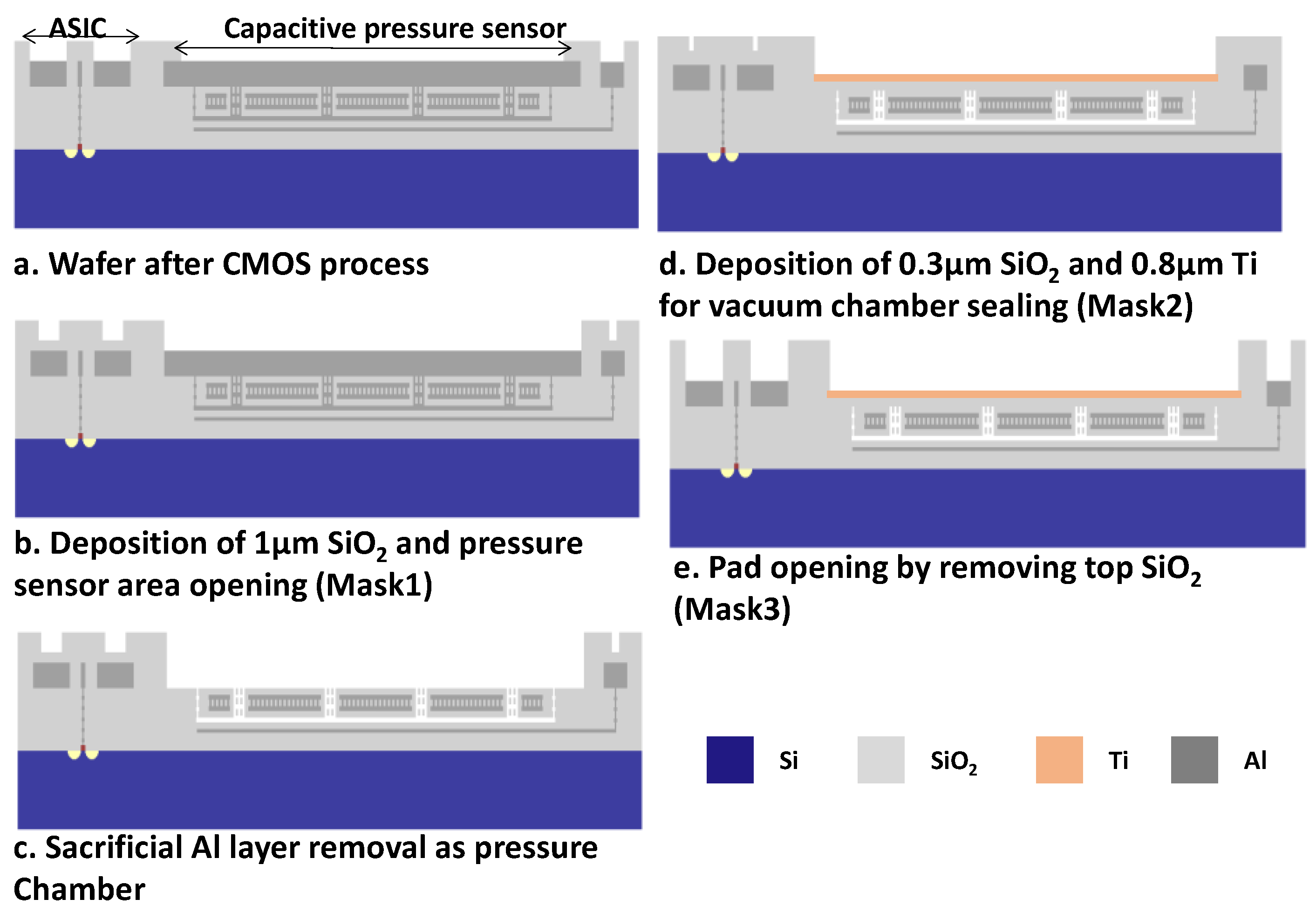 ASIC

Capacitive pressure sensor

a. Wafer after CMOS process

b. Deposition of 1μm $SiO_2$ and pressure sensor area opening (Mask1)

c. Sacrificial Al layer removal as pressure Chamber

d. Deposition of 0.3μm $SiO_2$ and 0.8μm Ti for vacuum chamber sealing (Mask2)

e. Pad opening by removing top $SiO_2$ (Mask3)

Si

$SiO_2$

Ti

Al