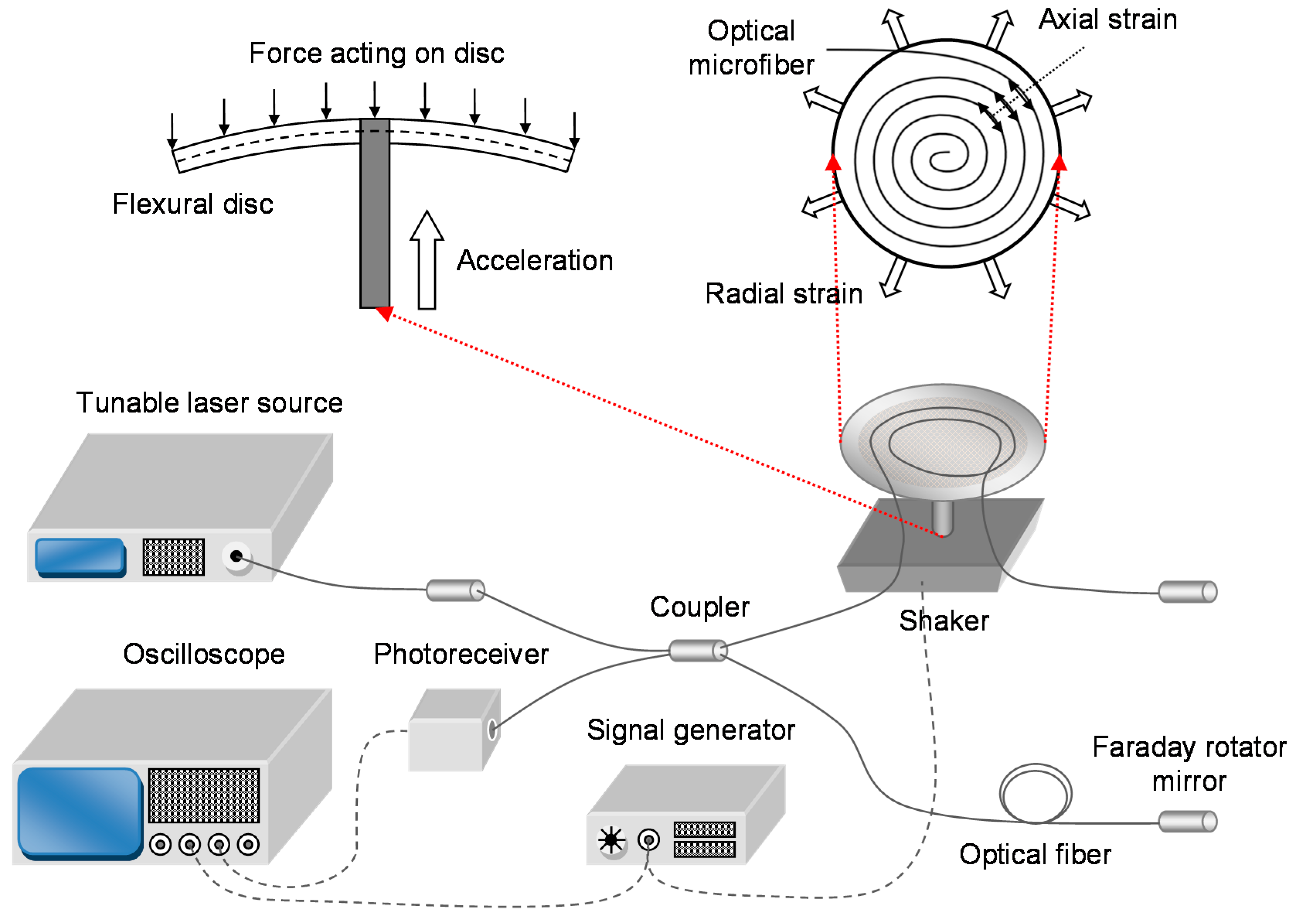 Force acting on disc

Flexural disc

Acceleration

Optical microfiber

Axial strain

Radial strain

Tunable laser source

Coupler

Shaker

Oscilloscope

Photoreceiver

Signal generator

Faraday rotator mirror

Optical fiber