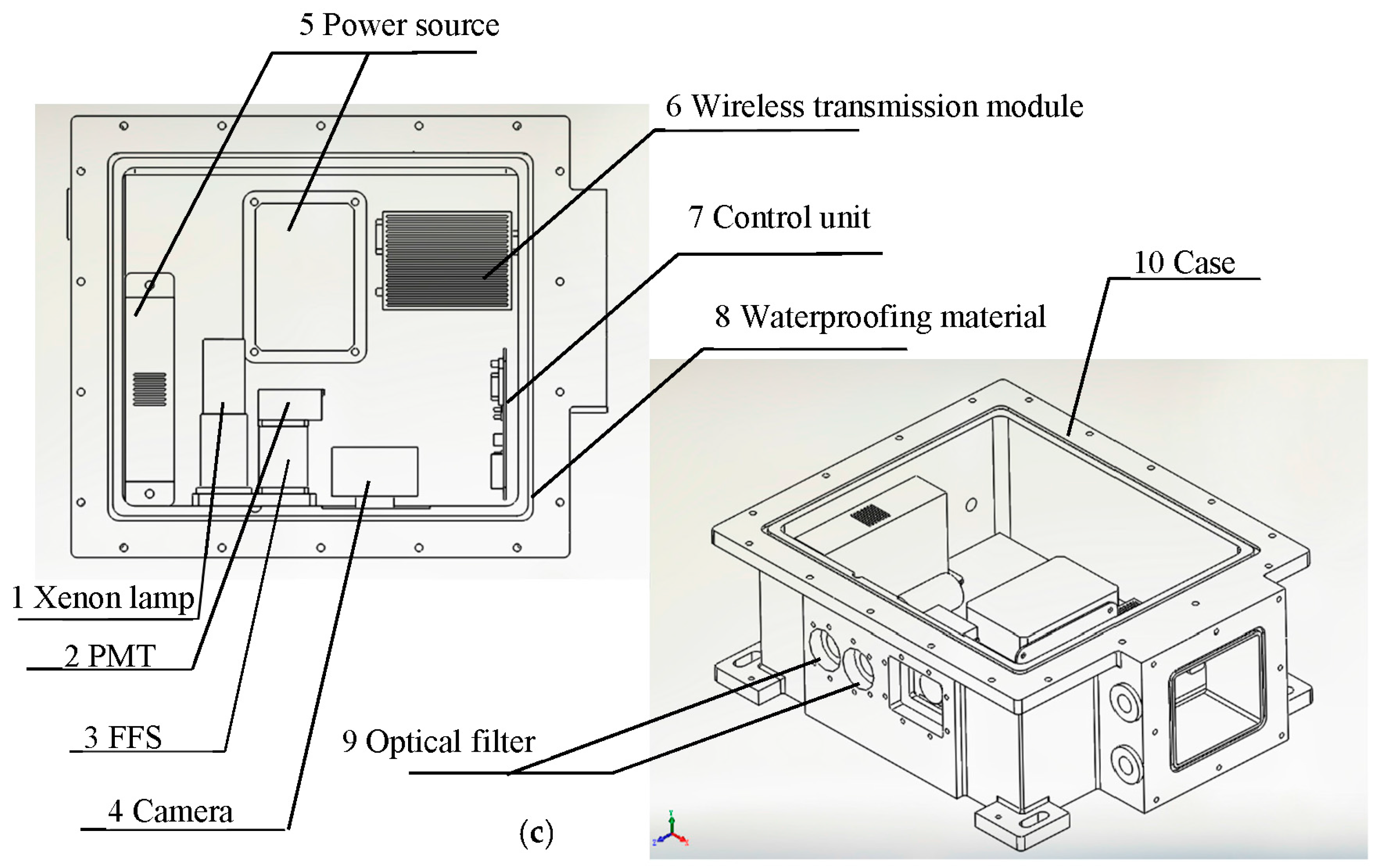 5 Power source

6 Wireless transmission module

7 Control unit

10 Case

8 Waterproofing material

1 Xenon lamp

2 PMT

3 FFS

9 Optical filter

4 Camera

(c)